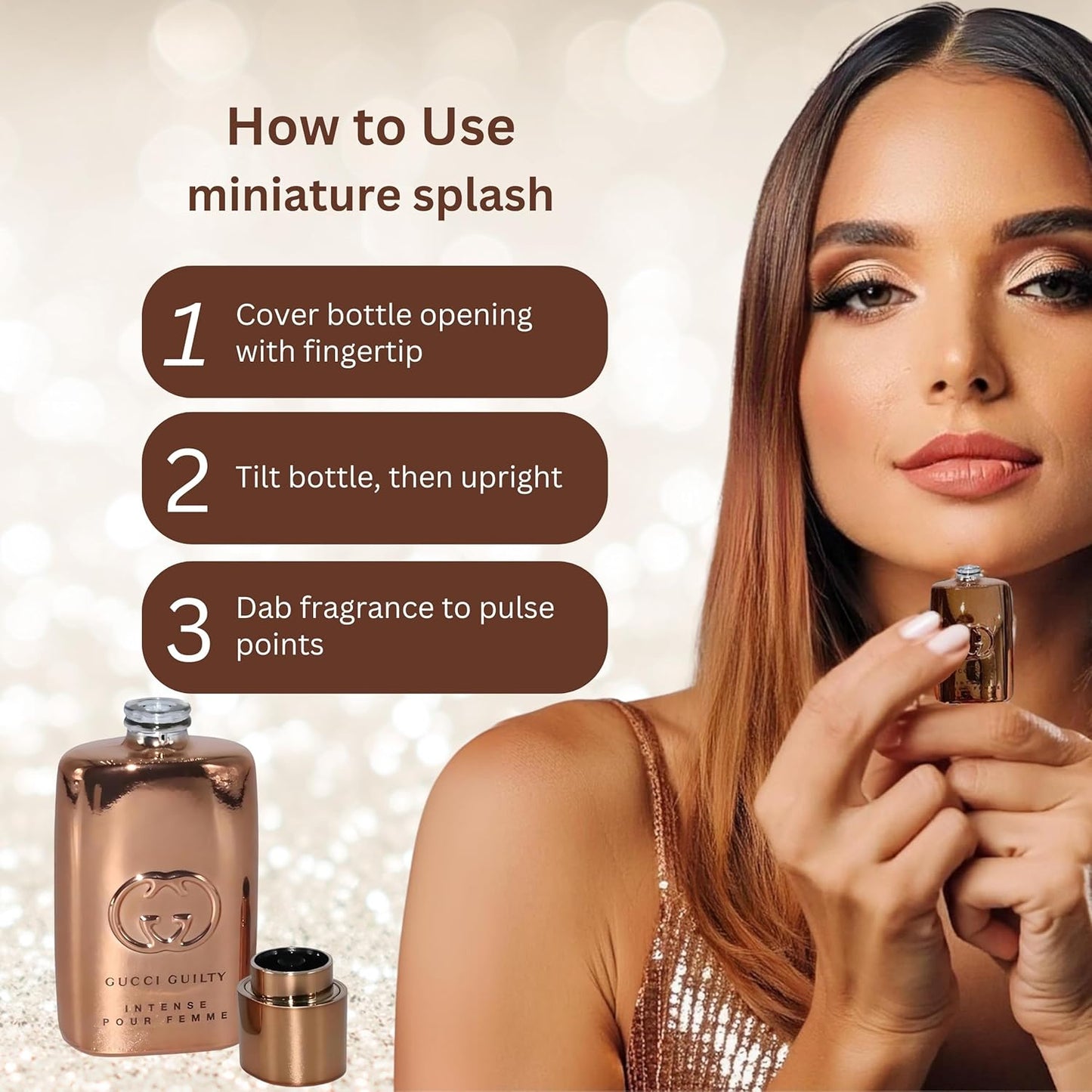 How to Use
miniature splash

1 Cover bottle opening with fingertip

2 Tilt bottle, then upright

3 Dab fragrance to pulse points

GUCCI GUILTY
INTENSE
POUR FEMME