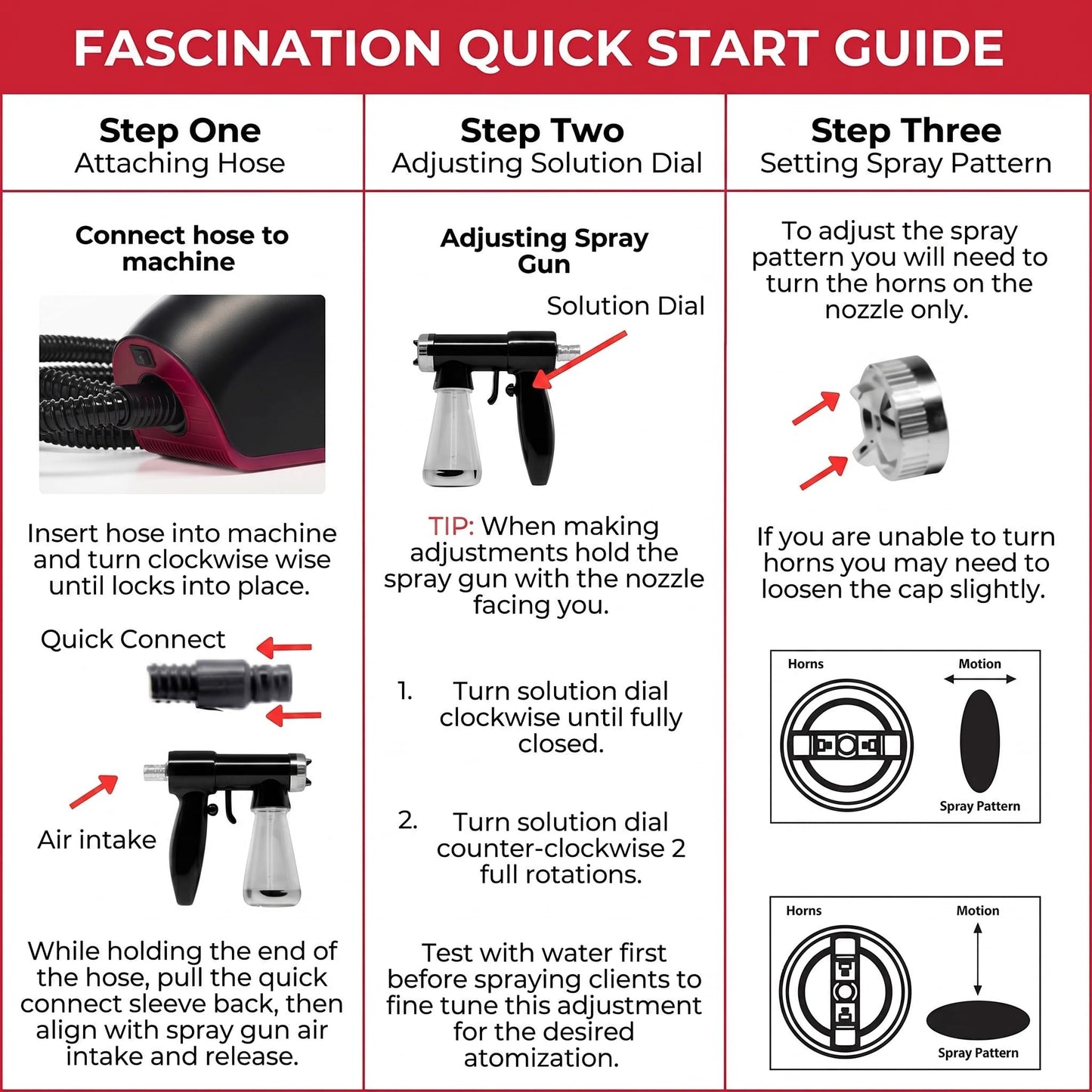 FASCINATION QUICK START GUIDE

Step One
Attaching Hose

Connect hose to machine

Insert hose into machine and turn clockwise wise until locks into place.

Quick Connect

Air intake

While holding the end of the hose, pull the quick connect sleeve back, then align with spray gun air intake and release.

Step Two
Adjusting Solution Dial

Adjusting Spray Gun

Solution Dial

TIP: When making adjustments hold the spray gun with the nozzle facing you.

1. Turn solution dial clockwise until fully closed.

2. Turn solution dial counter-clockwise 2 full rotations.

Test with water first before spraying clients to fine tune this adjustment for the desired atomization.

Step Three
Setting Spray Pattern

To adjust the spray pattern you will need to turn the horns on the nozzle only.

If you are unable to turn horns you may need to loosen the cap slightly.

Horns
Motion
Spray Pattern

Horns
Motion
Spray Pattern