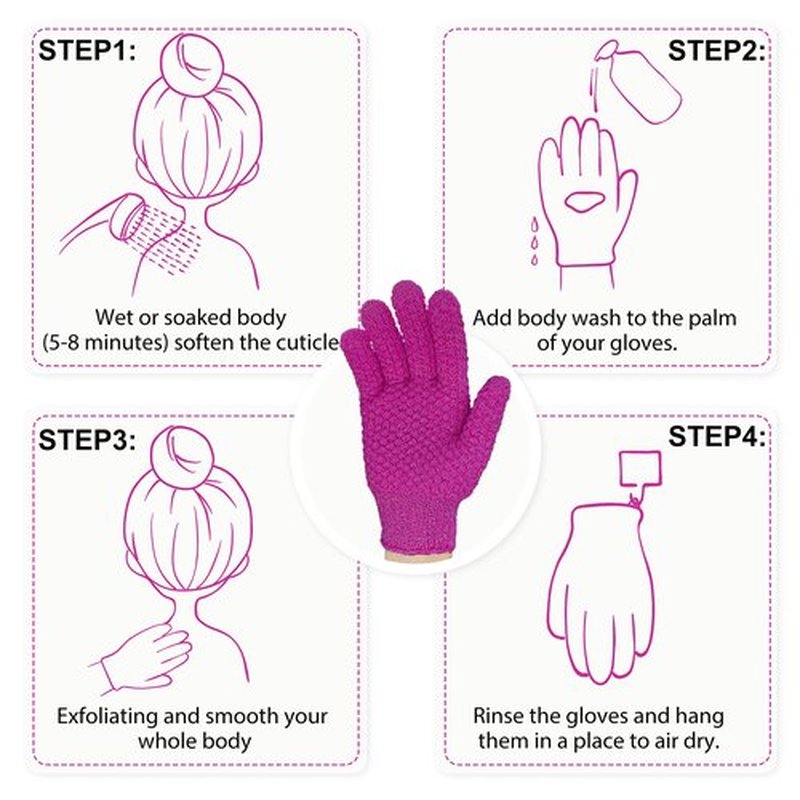 STEP1:

Wet or soaked body (5-8 minutes) soften the cuticle

STEP2:

Add body wash to the palm of your gloves.

STEP3:

Exfoliating and smooth your whole body

STEP4:

Rinse the gloves and hang them in a place to air dry.