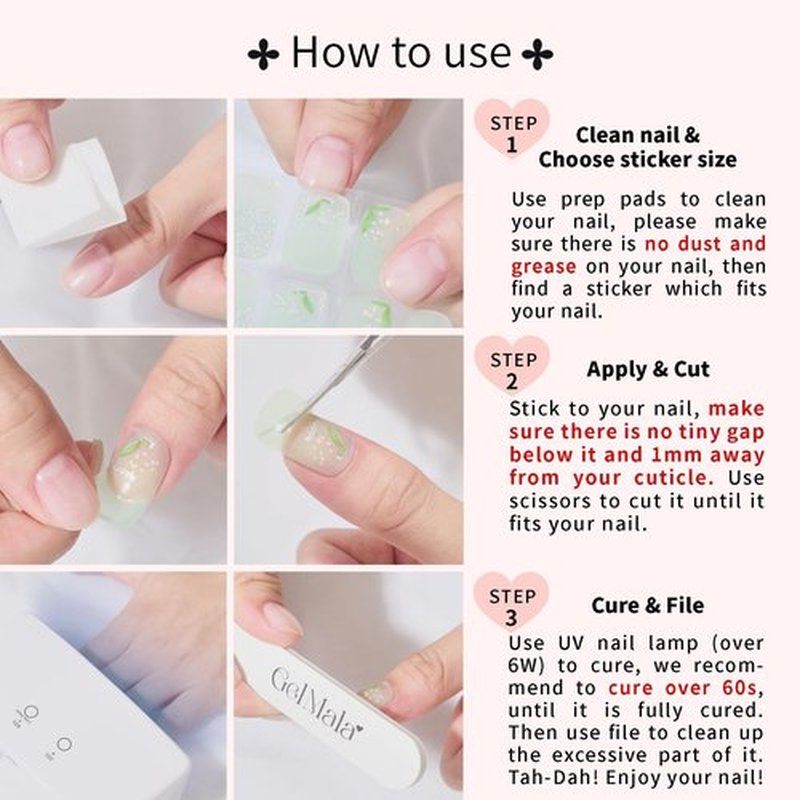 How to use

STEP 1

Clean nail & Choose sticker size

Use prep pads to clean your nail, please make sure there is no dust and grease on your nail, then find a sticker which fits your nail.

STEP 2

Apply & Cut

Stick to your nail, make sure there is no tiny gap below it and 1mm away from your cuticle. Use scissors to cut it until it fits your nail.

STEP 3

Cure & File

Use UV nail lamp (over 6W) to cure, we recommend to cure over 60s, until it is fully cured. Then use file to clean up the excessive part of it. Tah-Dah! Enjoy your nail!

GelMala