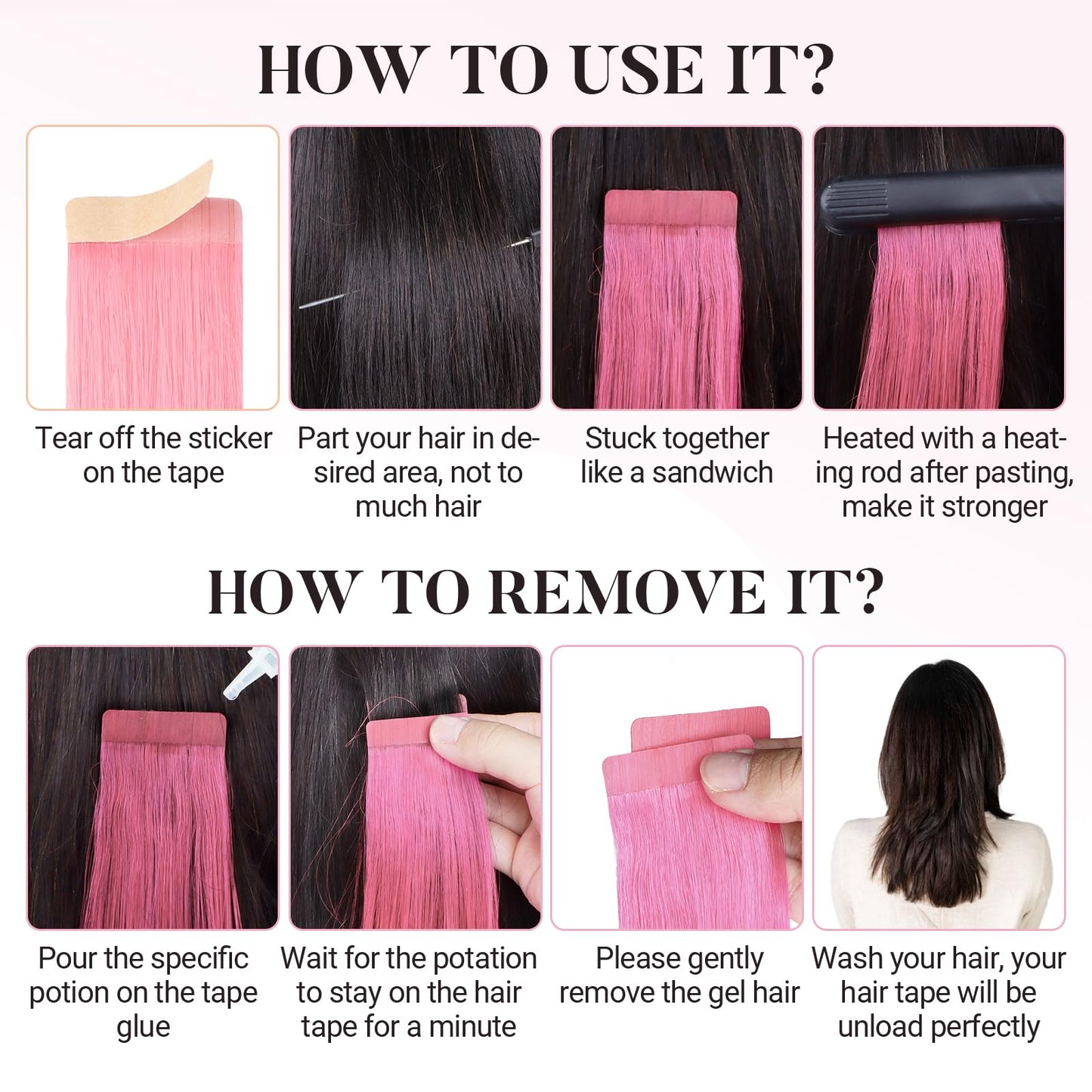 HOW TO USE IT?

Tear off the sticker on the tape

Part your hair in desired area, not to much hair

Stuck together like a sandwich

Heated with a heating rod after pasting, make it stronger

HOW TO REMOVE IT?

Pour the specific potion on the tape glue

Wait for the potation to stay on the hair tape for a minute

Please gently remove the gel hair

Wash your hair, your hair tape will be unload perfectly