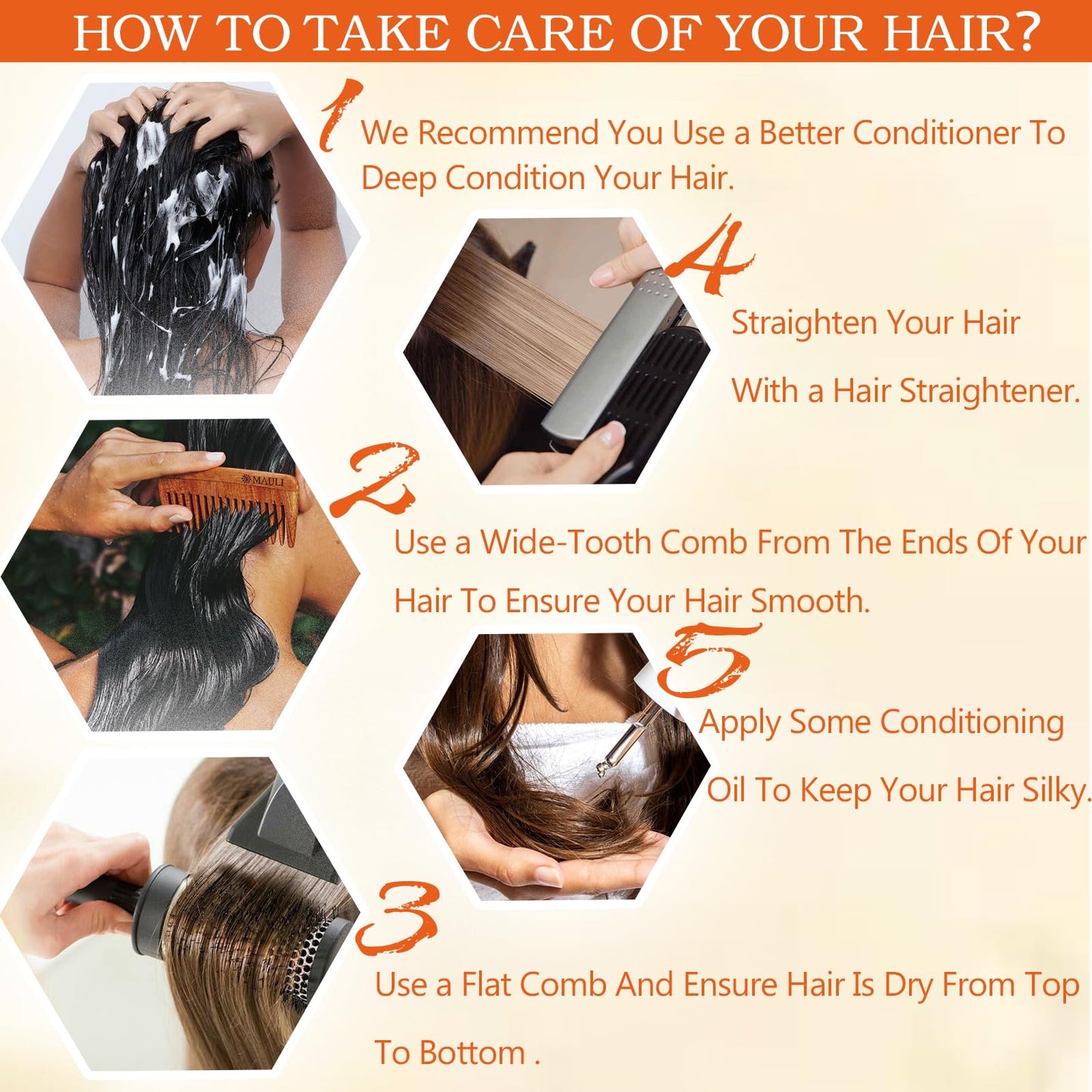 HOW TO TAKE CARE OF YOUR HAIR?

1 We Recommend You Use a Better Conditioner To Deep Condition Your Hair.

4 Straighten Your Hair With a Hair Straightener.

MAULI

2 Use a Wide-Tooth Comb From The Ends Of Your Hair To Ensure Your Hair Smooth.

5 Apply Some Conditioning Oil To Keep Your Hair Silky.

3 Use a Flat Comb And Ensure Hair Is Dry From Top To Bottom .