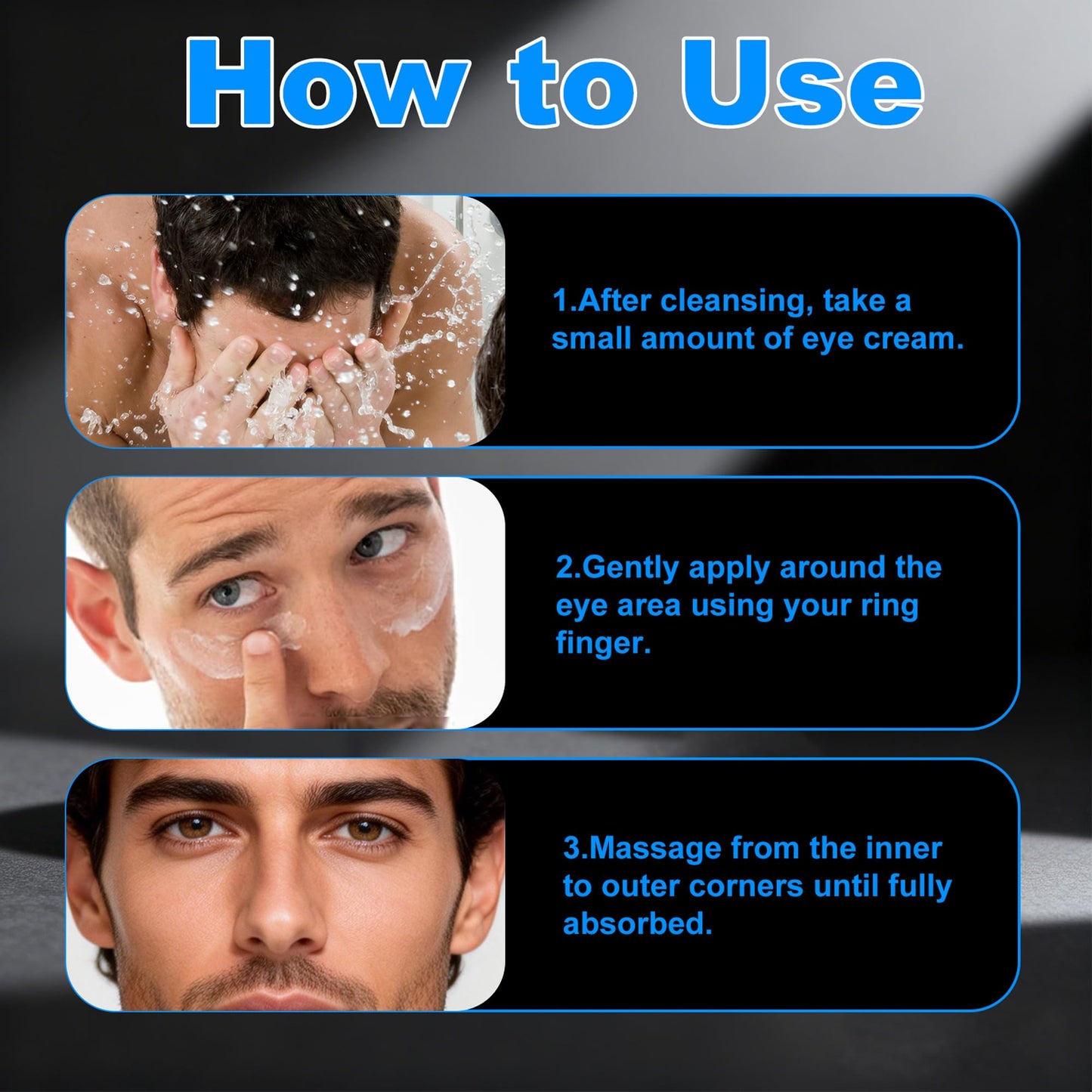 How to Use

1.After cleansing, take a small amount of eye cream.

2.Gently apply around the eye area using your ring finger.

3.Massage from the inner to outer corners until fully absorbed.