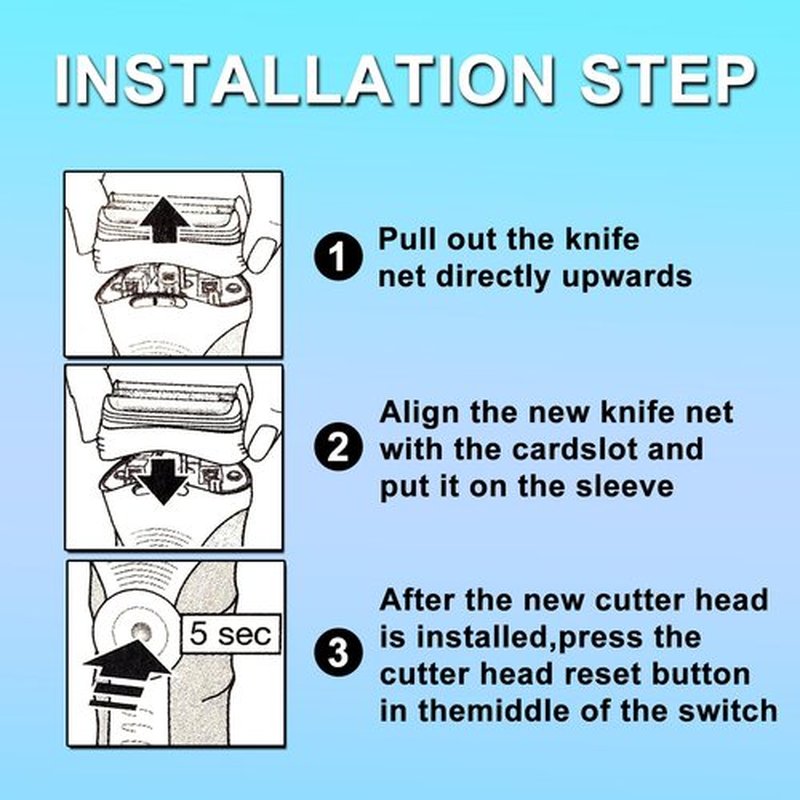 INSTALLATION STEP

1 Pull out the knife net directly upwards

2 Align the new knife net with the cardslot and put it on the sleeve

5 sec

3 After the new cutter head is installed,press the cutter head reset button in themiddle of the switch