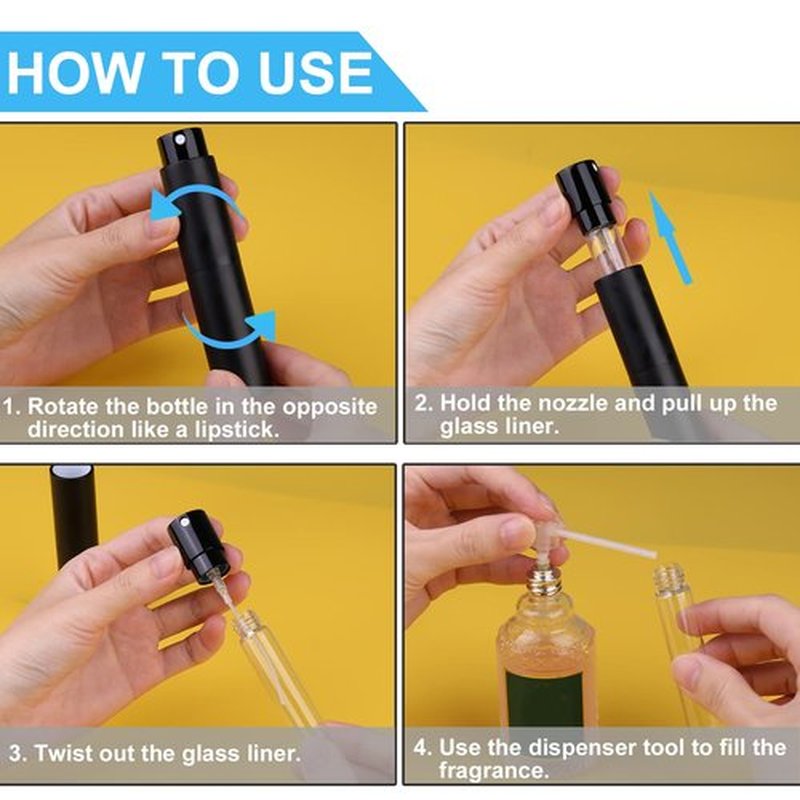 HOW TO USE

1. Rotate the bottle in the opposite direction like a lipstick.

2. Hold the nozzle and pull up the glass liner.

3. Twist out the glass liner.

4. Use the dispenser tool to fill the fragrance.