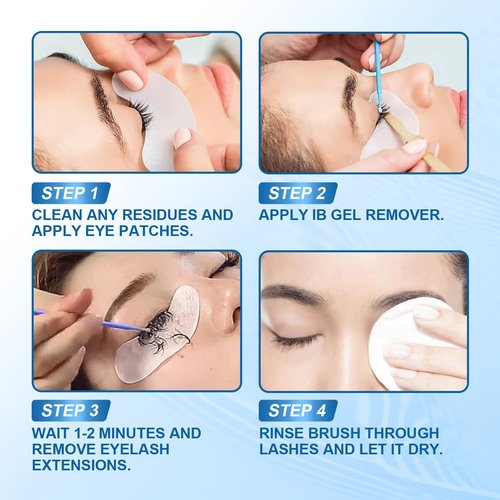 STEP 1
CLEAN ANY RESIDUES AND APPLY EYE PATCHES.

STEP 2
APPLY IB GEL REMOVER.

STEP 3
WAIT 1-2 MINUTES AND REMOVE EYELASH EXTENSIONS.

STEP 4
RINSE BRUSH THROUGH LASHES AND LET IT DRY.