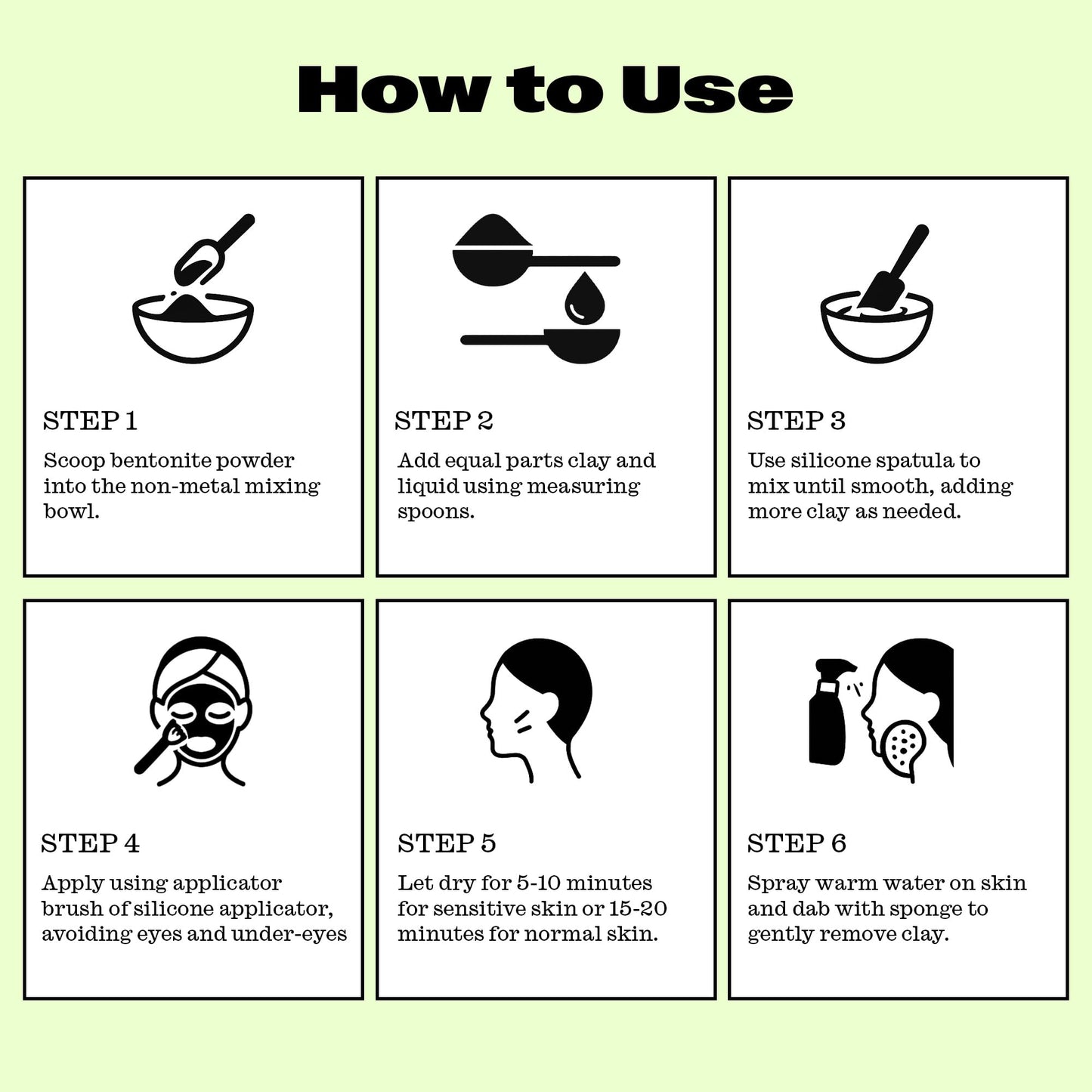 How to Use

STEP 1

Scoop bentonite powder into the non-metal mixing bowl.

STEP 2

Add equal parts clay and liquid using measuring spoons.

STEP 3

Use silicone spatula to mix until smooth, adding more clay as needed.

STEP 4

Apply using applicator brush of silicone applicator, avoiding eyes and under-eyes

STEP 5

Let dry for 5-10 minutes for sensitive skin or 15-20 minutes for normal skin.

STEP 6

Spray warm water on skin and dab with sponge to gently remove clay.