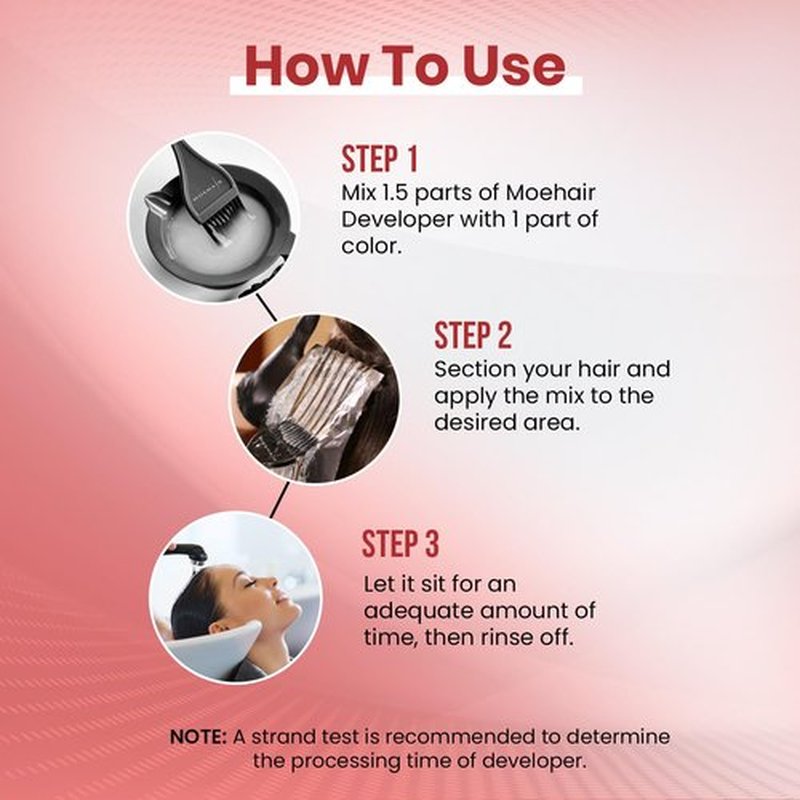 How To Use

STEP 1
Mix 1.5 parts of Moehair Developer with 1 part of color.

STEP 2
Section your hair and apply the mix to the desired area.

STEP 3
Let it sit for an adequate amount of time, then rinse off.

NOTE: A strand test is recommended to determine the processing time of developer.