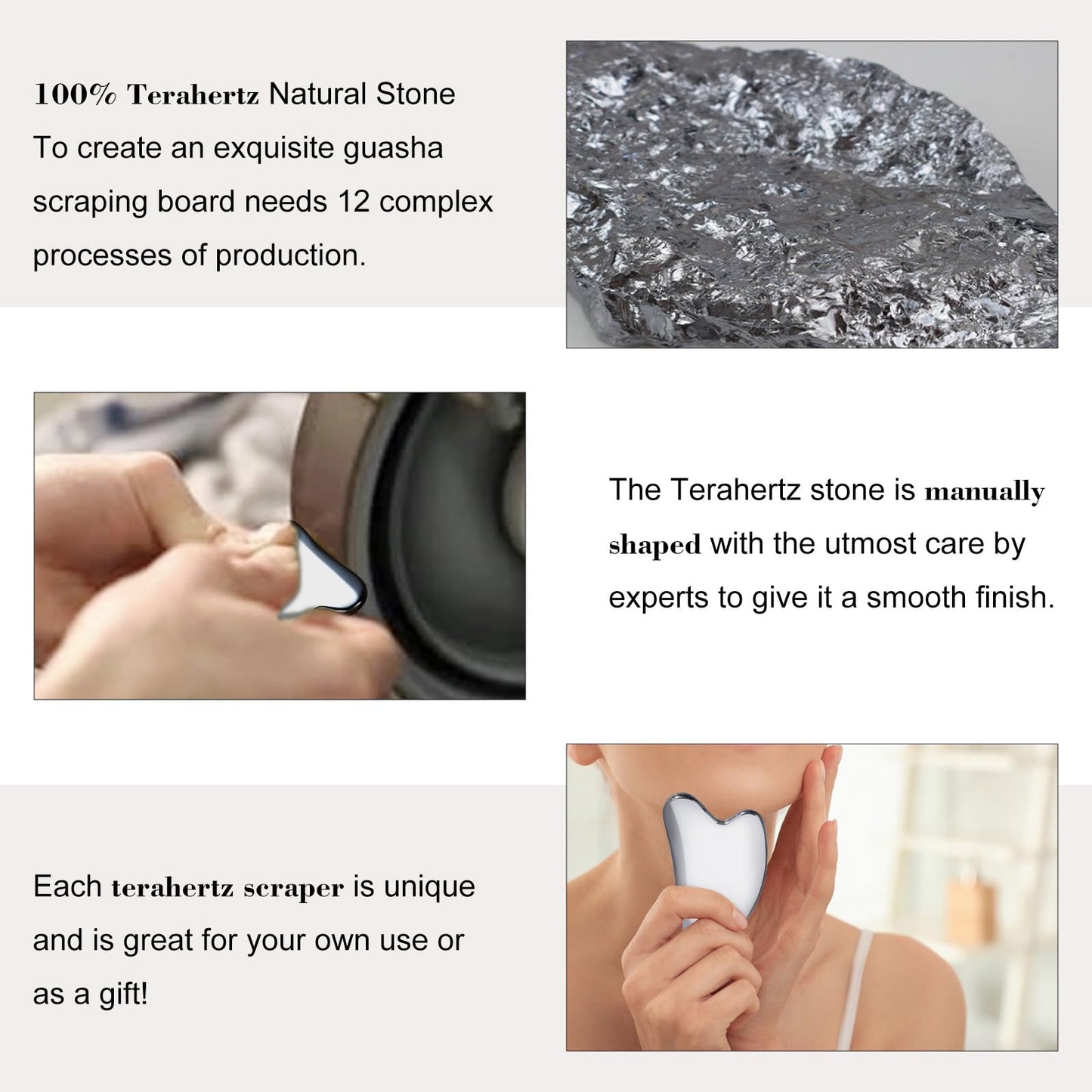 100% Terahertz Natural Stone
To create an exquisite guasha scraping board needs 12 complex processes of production.

The Terahertz stone is manually shaped with the utmost care by experts to give it a smooth finish.

Each terahertz scraper is unique and is great for your own use or as a gift!