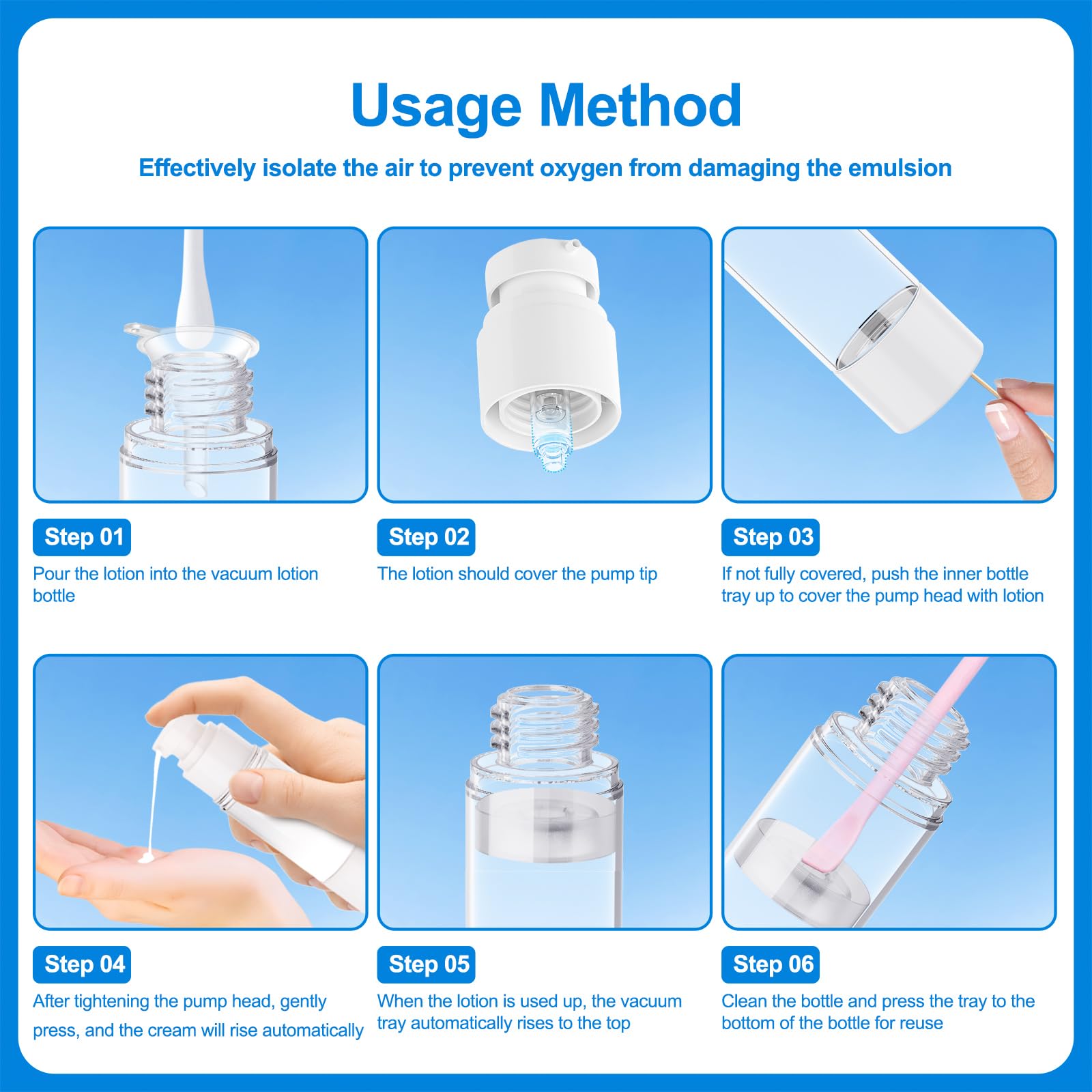 Usage Method

Effectively isolate the air to prevent oxygen from damaging the emulsion

Step 01

Pour the lotion into the vacuum lotion bottle

Step 02

The lotion should cover the pump tip

Step 03

If not fully covered, push the inner bottle tray up to cover the pump head with lotion

Step 04

After tightening the pump head, gently press, and the cream will rise automatically

Step 05

When the lotion is used up, the vacuum tray automatically rises to the top

Step 06

Clean the bottle and press the tray to the bottom of the bottle for reuse