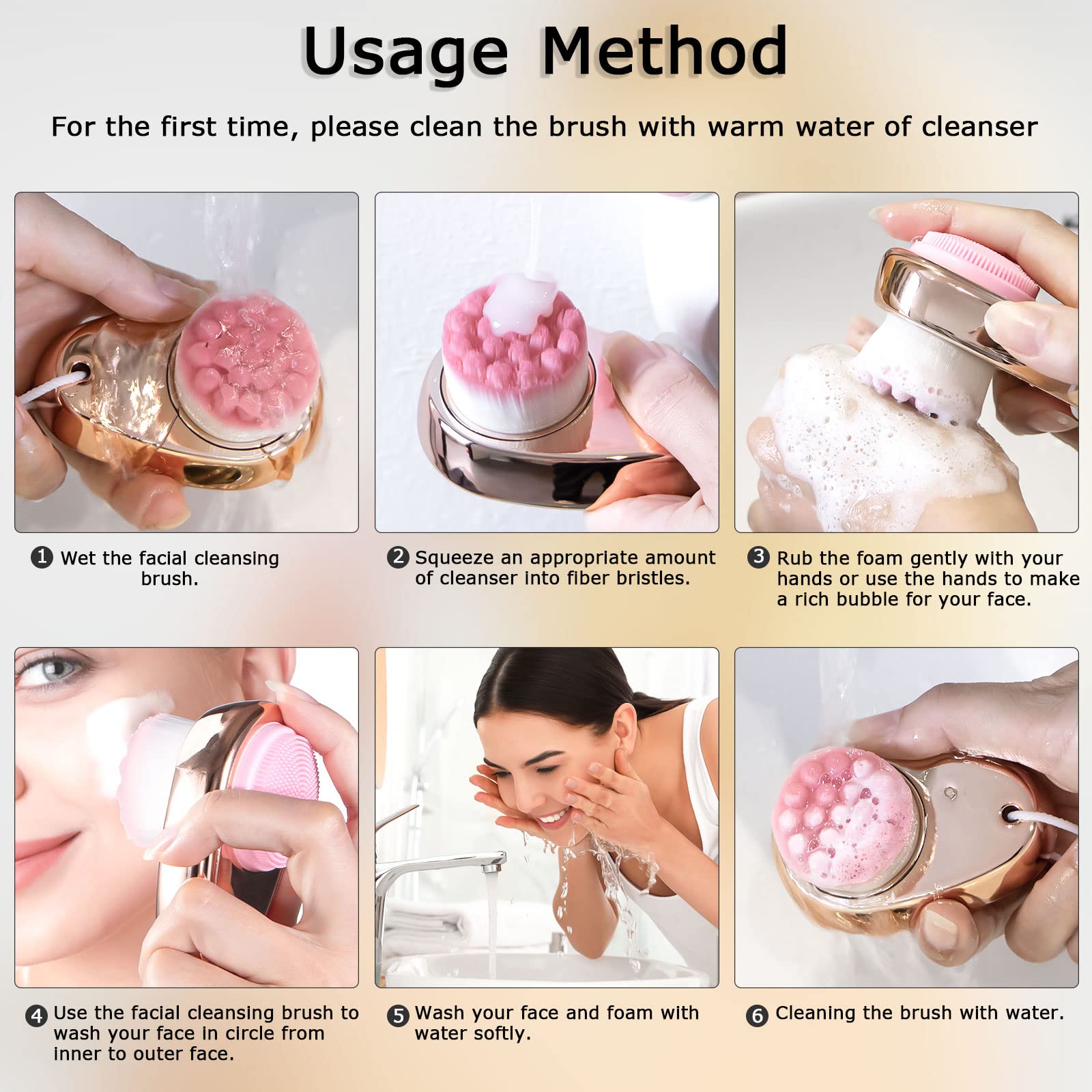 Usage Method

For the first time, please clean the brush with warm water of cleanser

1 Wet the facial cleansing brush.

2 Squeeze an appropriate amount of cleanser into fiber bristles.

3 Rub the foam gently with your hands or use the hands to make a rich bubble for your face.

4 Use the facial cleansing brush to wash your face in circle from inner to outer face.

5 Wash your face and foam with water softly.

6 Cleaning the brush with water.