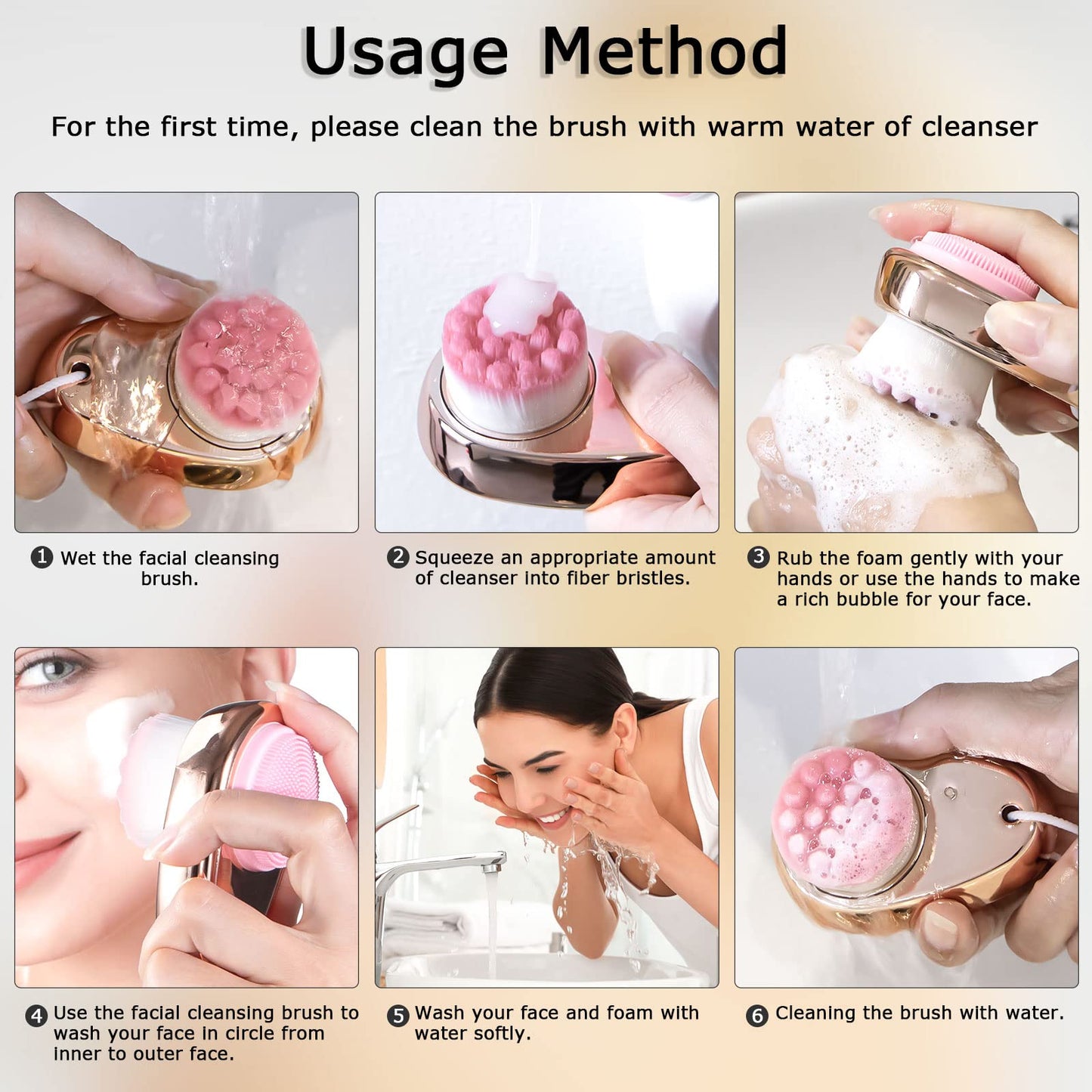 Usage Method

For the first time, please clean the brush with warm water of cleanser

1 Wet the facial cleansing brush.

2 Squeeze an appropriate amount of cleanser into fiber bristles.

3 Rub the foam gently with your hands or use the hands to make a rich bubble for your face.

4 Use the facial cleansing brush to wash your face in circle from inner to outer face.

5 Wash your face and foam with water softly.

6 Cleaning the brush with water.