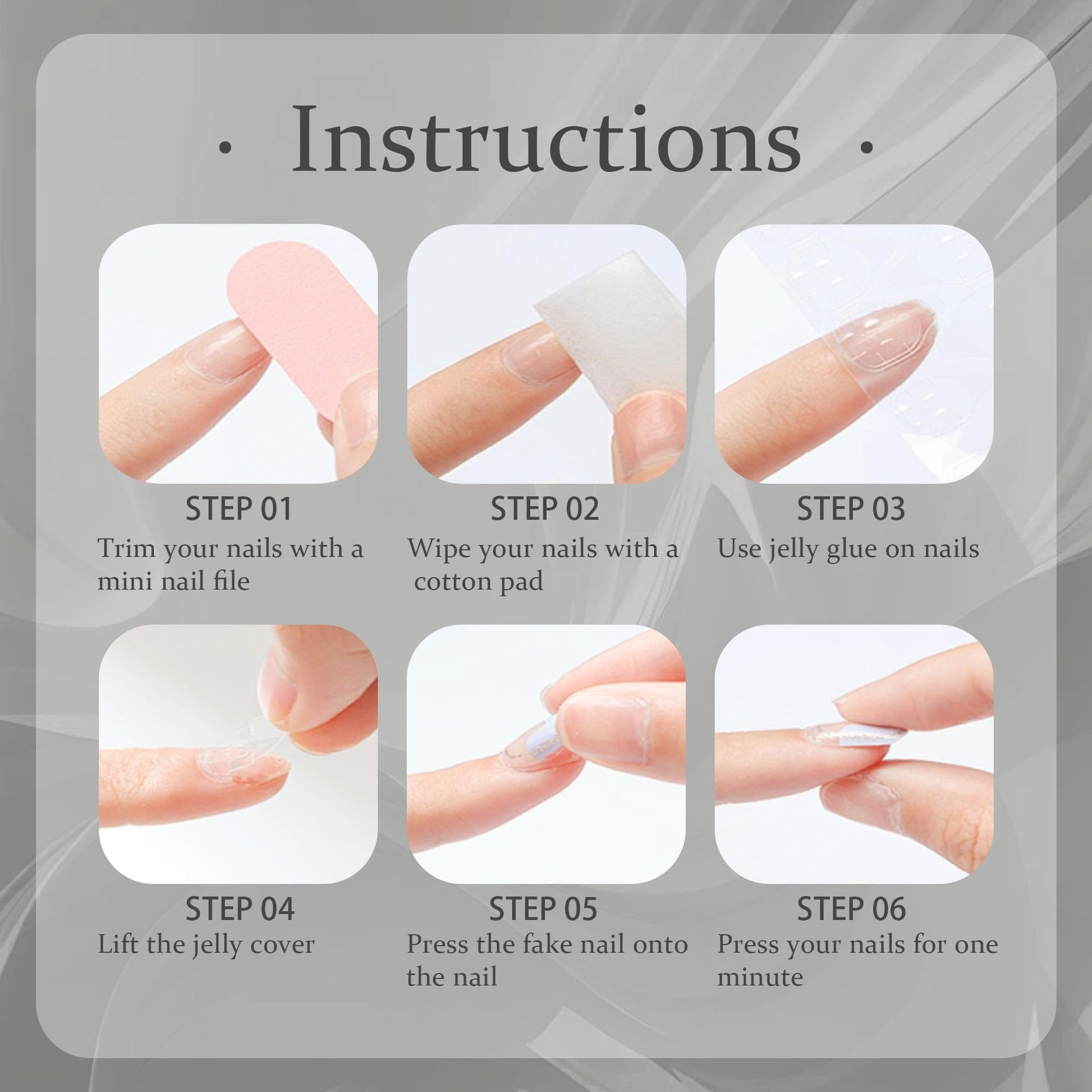 · Instructions ·

STEP 01
Trim your nails with a mini nail file

STEP 02
Wipe your nails with a cotton pad

STEP 03
Use jelly glue on nails

STEP 04
Lift the jelly cover

STEP 05
Press the fake nail onto the nail

STEP 06
Press your nails for one minute