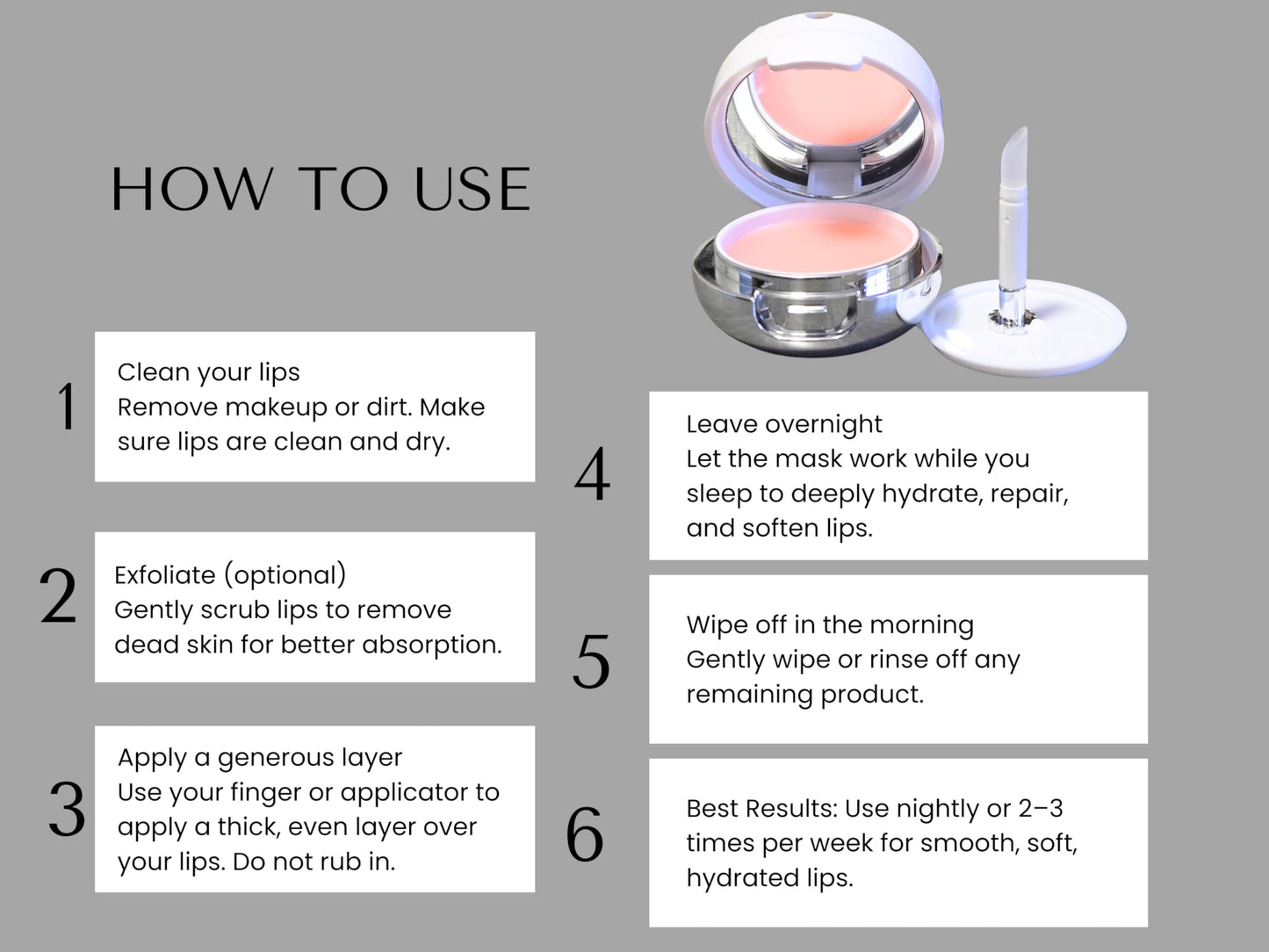 HOW TO USE

1
Clean your lips
Remove makeup or dirt. Make sure lips are clean and dry.

2
Exfoliate (optional)
Gently scrub lips to remove dead skin for better absorption.

3
Apply a generous layer
Use your finger or applicator to apply a thick, even layer over your lips. Do not rub in.

4
Leave overnight
Let the mask work while you sleep to deeply hydrate, repair, and soften lips.

5
Wipe off in the morning
Gently wipe or rinse off any remaining product.

6
Best Results: Use nightly or 2–3 times per week for smooth, soft, hydrated lips.