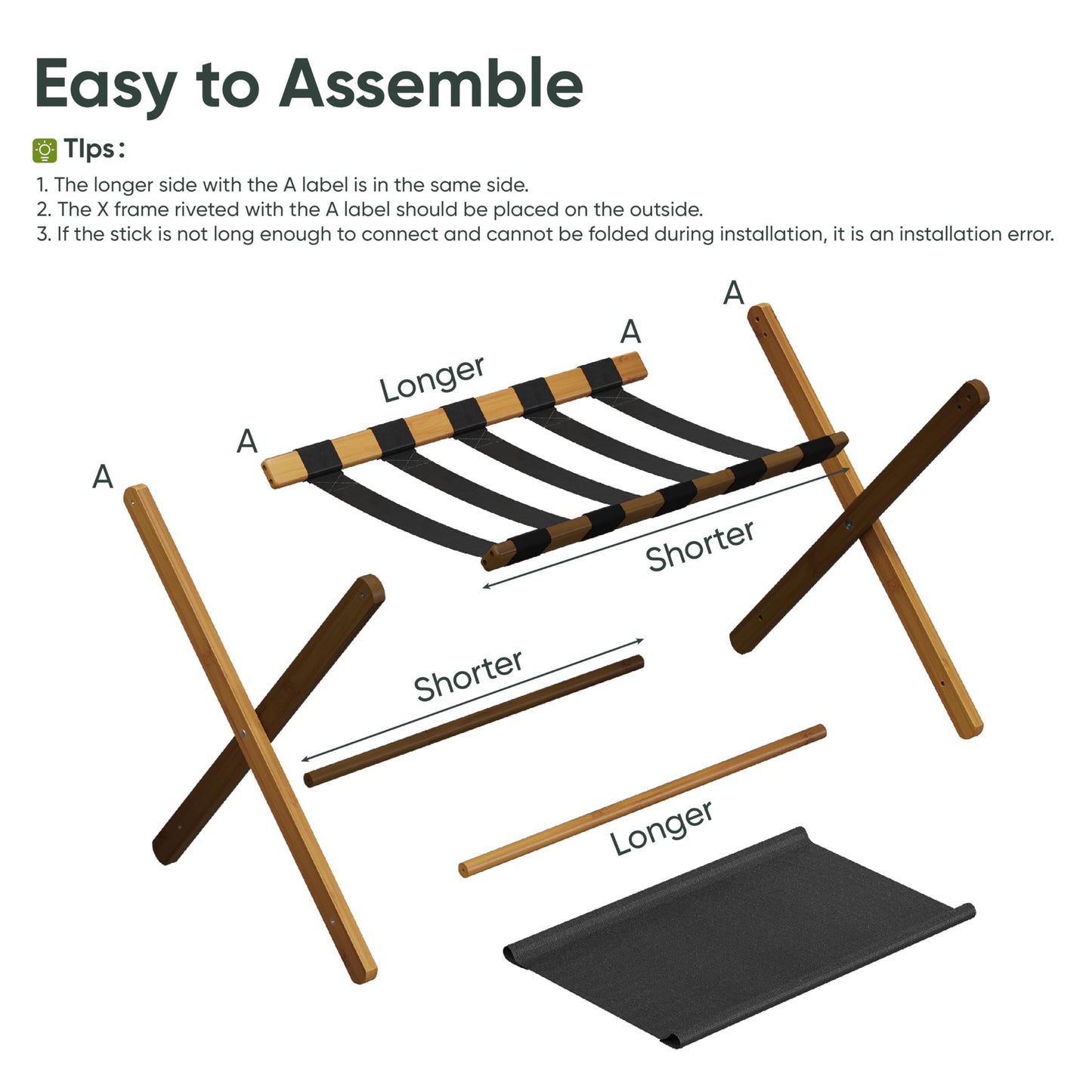 Easy to Assemble

TIps:

1. The longer side with the A label is in the same side.
2. The X frame riveted with the A label should be placed on the outside.
3. If the stick is not long enough to connect and cannot be folded during installation, it is an installation error.

A

A

Longer

A

A

Shorter

Shorter

Longer