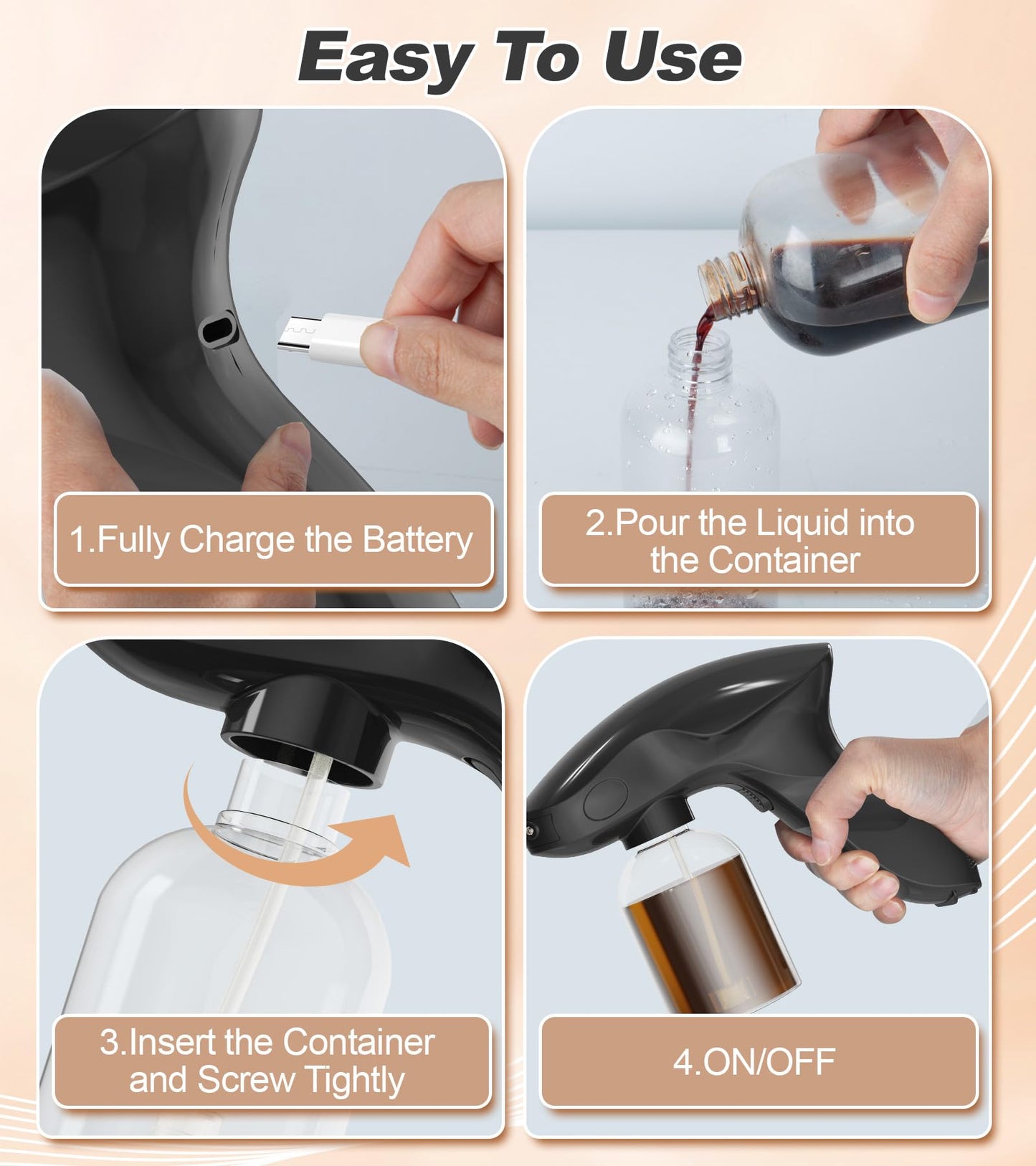 Easy To Use

1.Fully Charge the Battery

2.Pour the Liquid into the Container

3.Insert the Container and Screw Tightly

4.ON/OFF