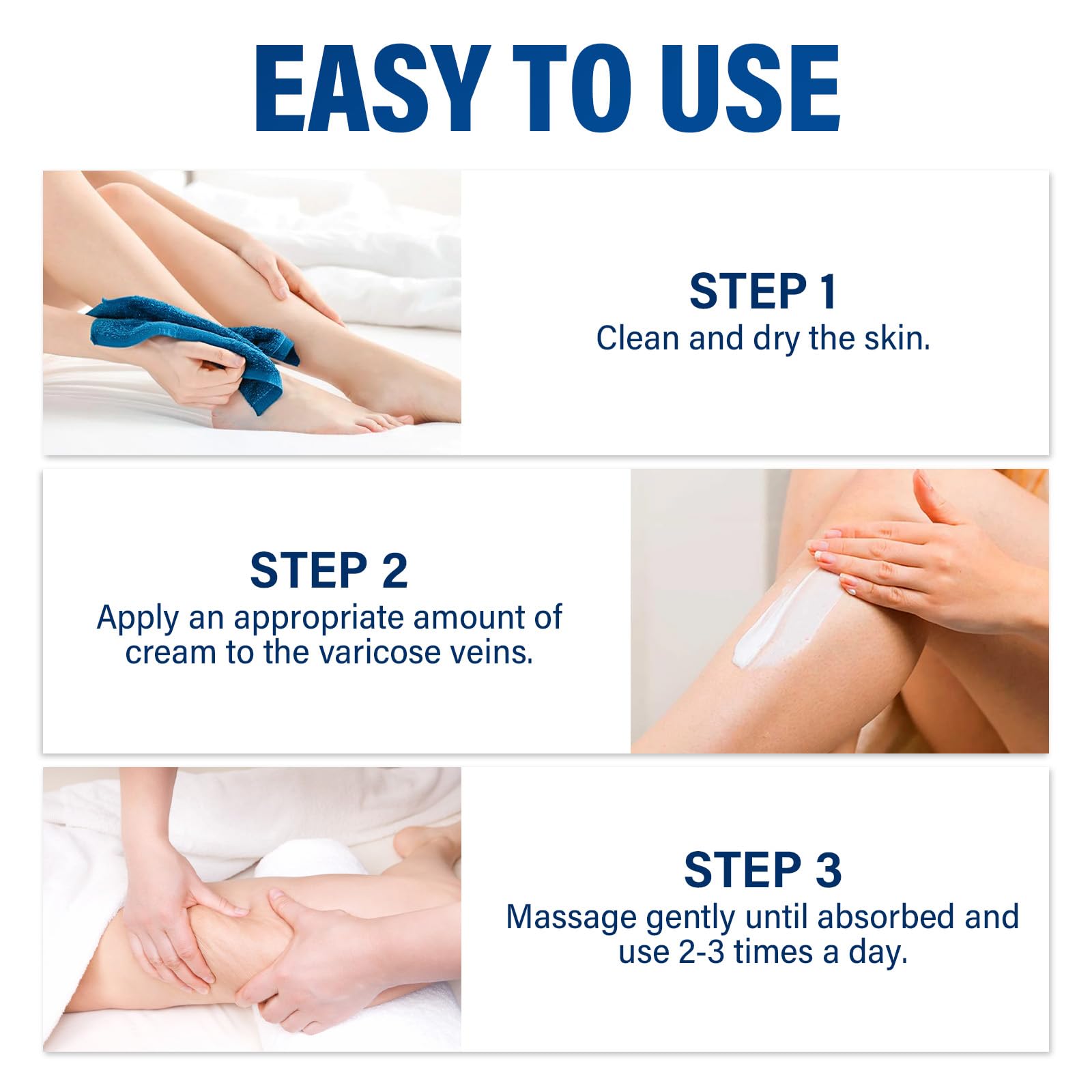 EASY TO USE

STEP 1
Clean and dry the skin.

STEP 2
Apply an appropriate amount of cream to the varicose veins.

STEP 3
Massage gently until absorbed and use 2-3 times a day.