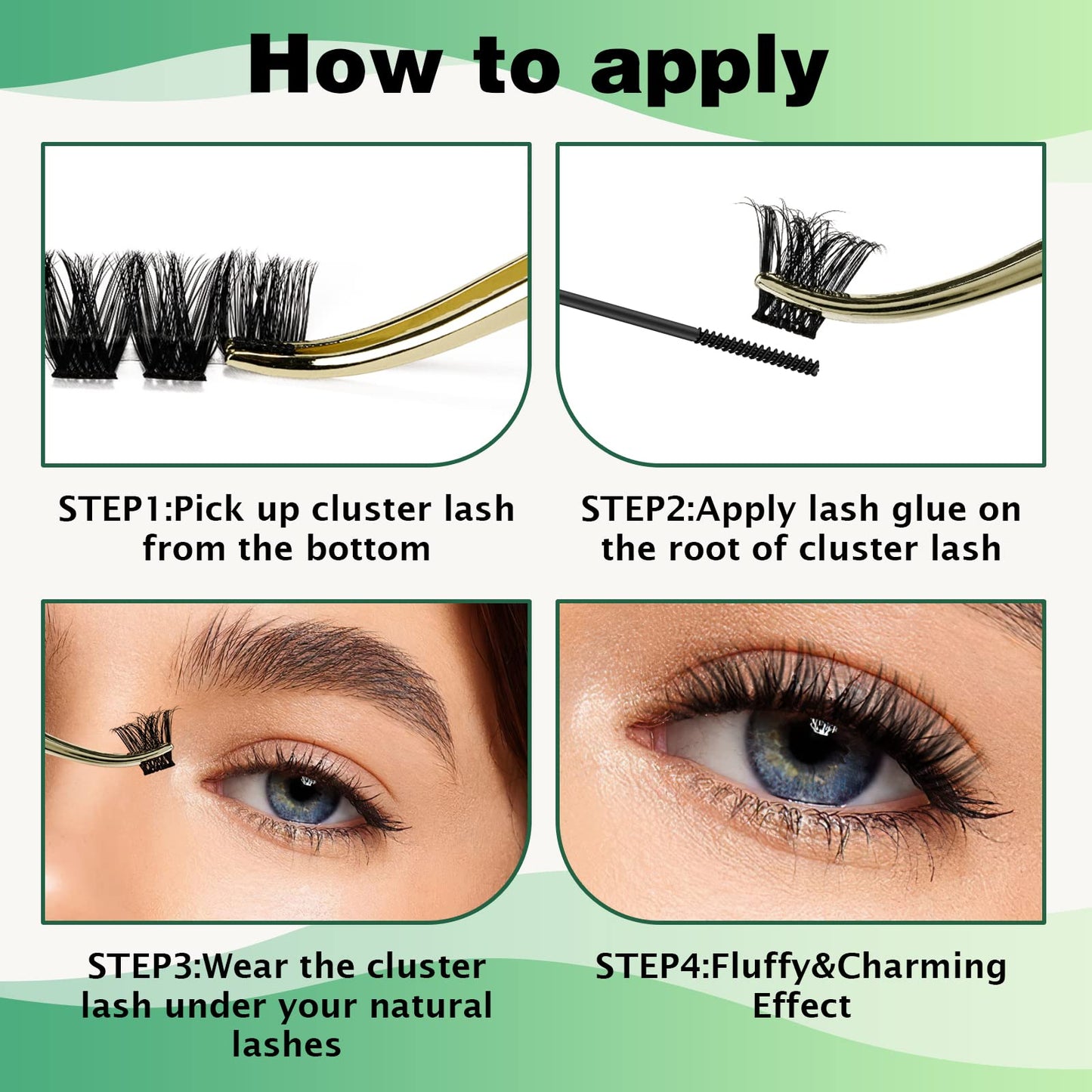 How to apply

STEP1:Pick up cluster lash from the bottom

STEP2:Apply lash glue on the root of cluster lash

STEP3:Wear the cluster lash under your natural lashes

STEP4:Fluffy&Charming Effect