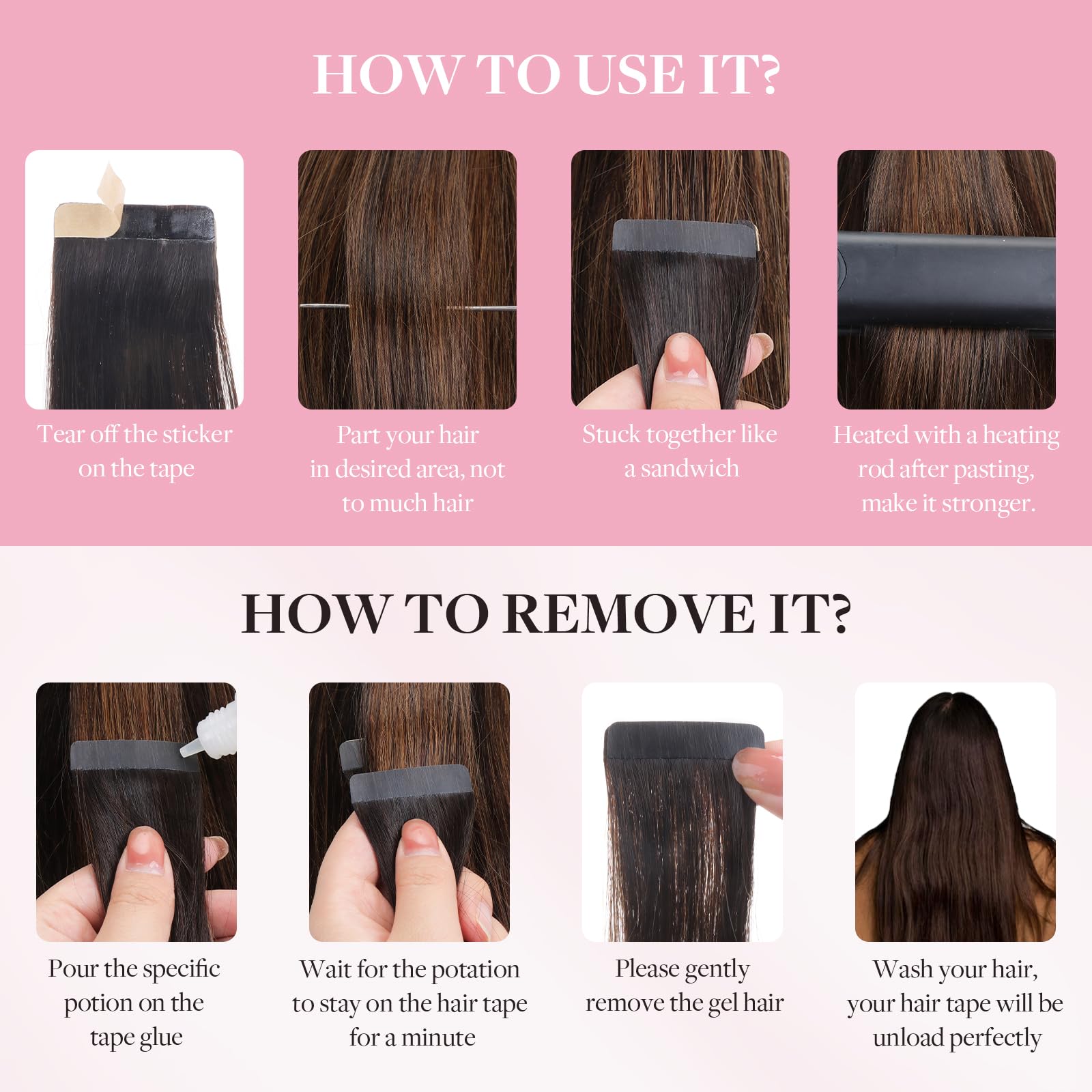 HOW TO USE IT?

Tear off the sticker on the tape

Part your hair in desired area, not to much hair

Stuck together like a sandwich

Heated with a heating rod after pasting, make it stronger.

HOW TO REMOVE IT?

Pour the specific potion on the tape glue

Wait for the potation to stay on the hair tape for a minute

Please gently remove the gel hair

Wash your hair, your hair tape will be unload perfectly