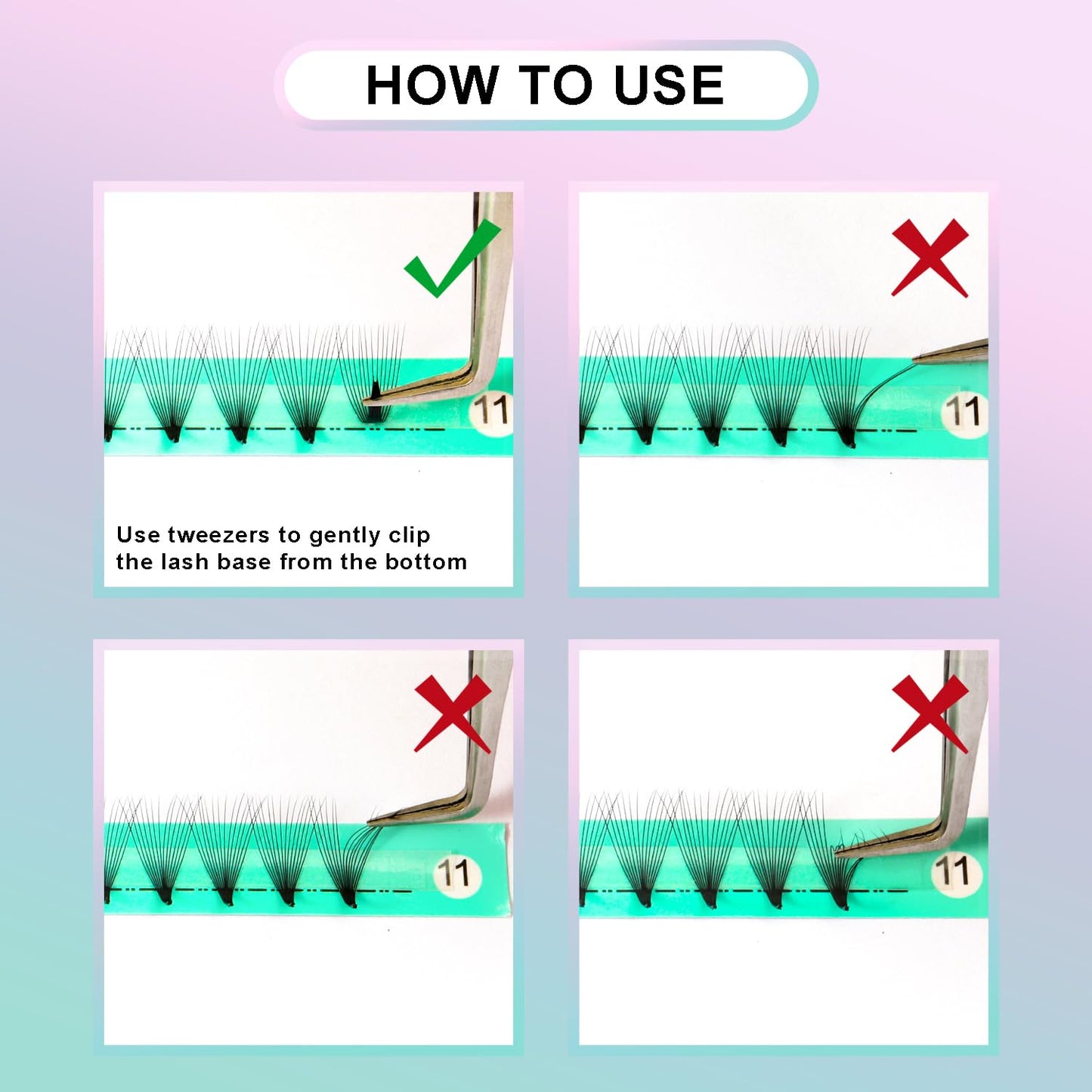 HOW TO USE

11

Use tweezers to gently clip the lash base from the bottom

11

11

11