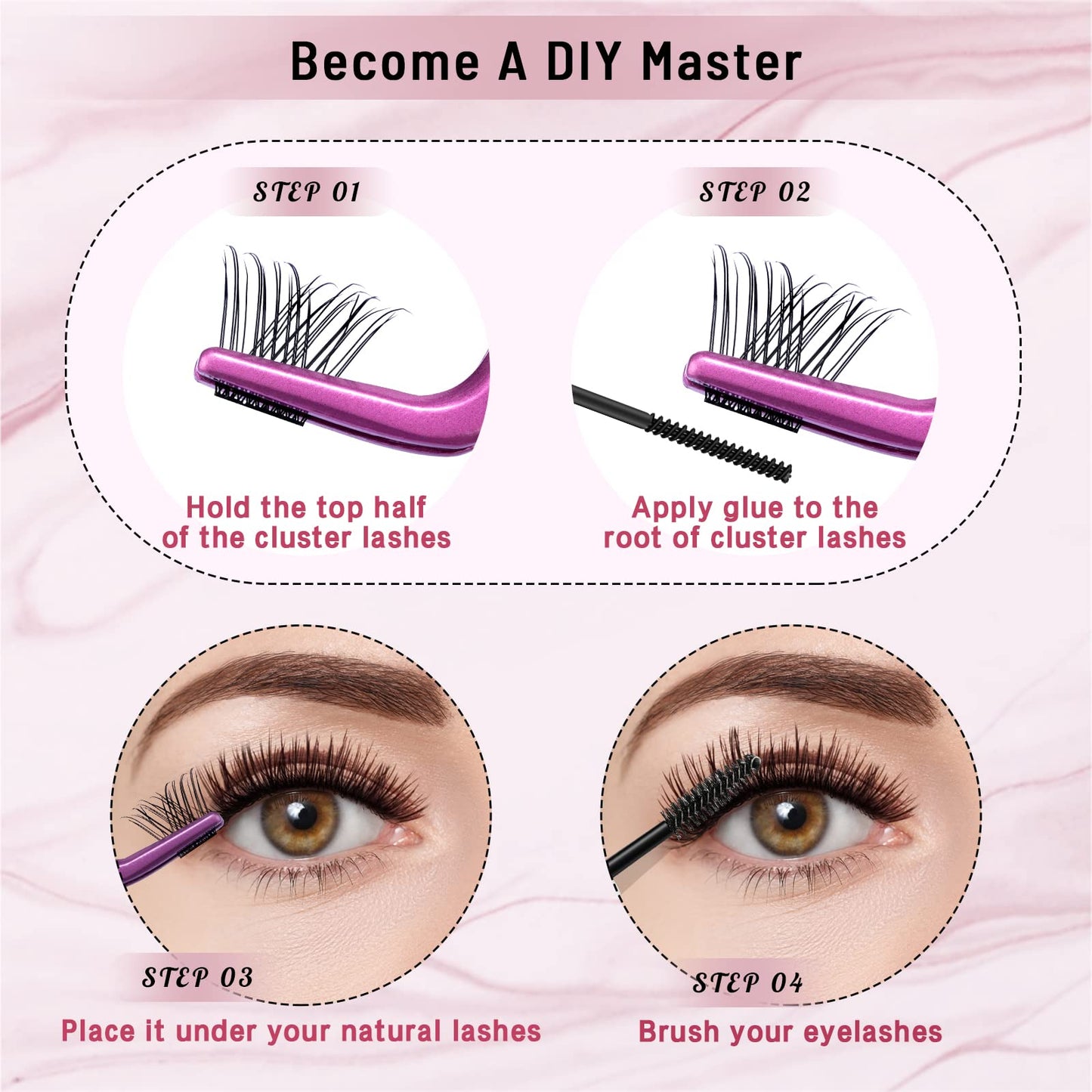 Become A DIY Master

STEP 01

Hold the top half of the cluster lashes

STEP 02

Apply glue to the root of cluster lashes

STEP 03

Place it under your natural lashes

STEP 04

Brush your eyelashes