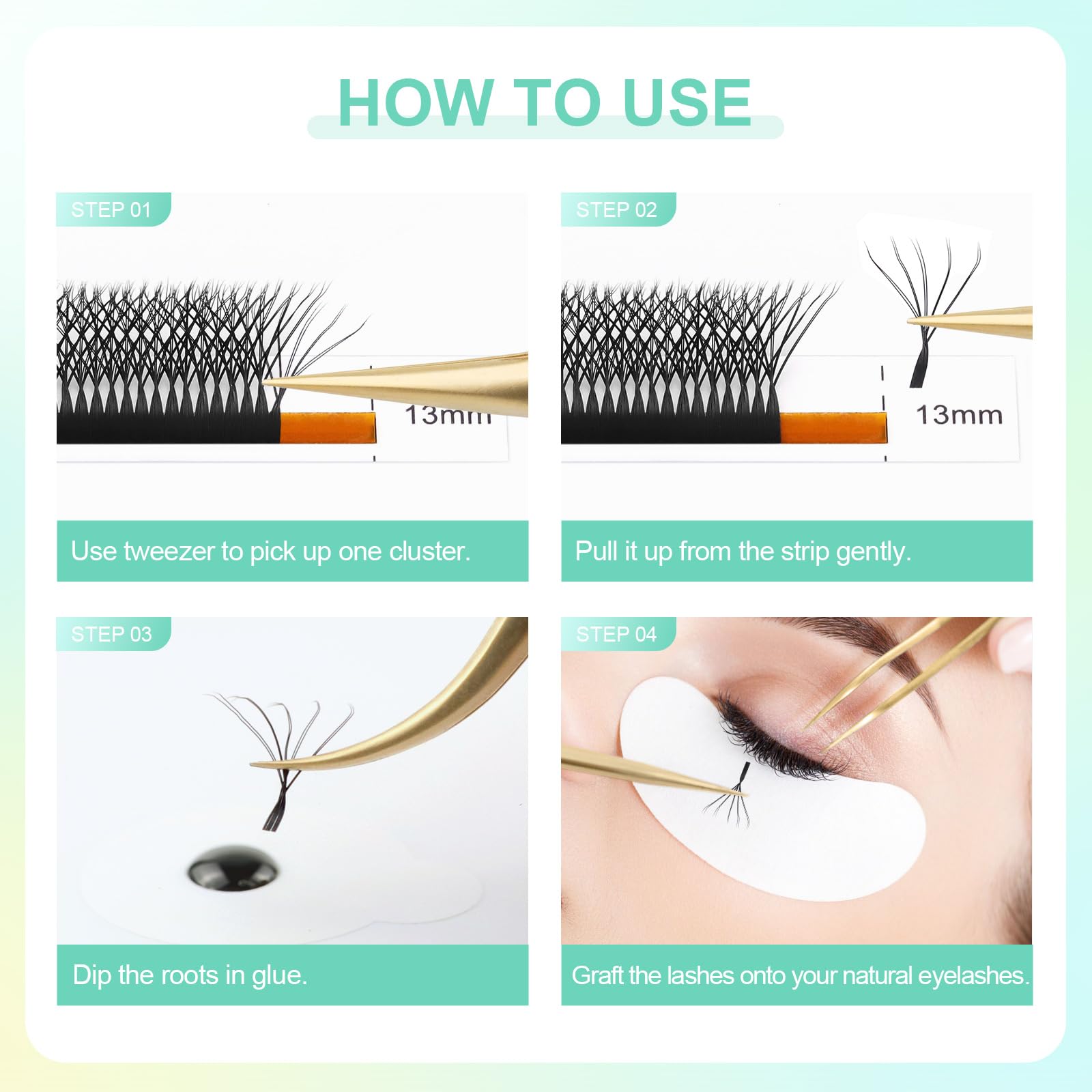 HOW TO USE

STEP 01

13mm

Use tweezer to pick up one cluster.

STEP 02

13mm

Pull it up from the strip gently.

STEP 03

Dip the roots in glue.

STEP 04

Graft the lashes onto your natural eyelashes.