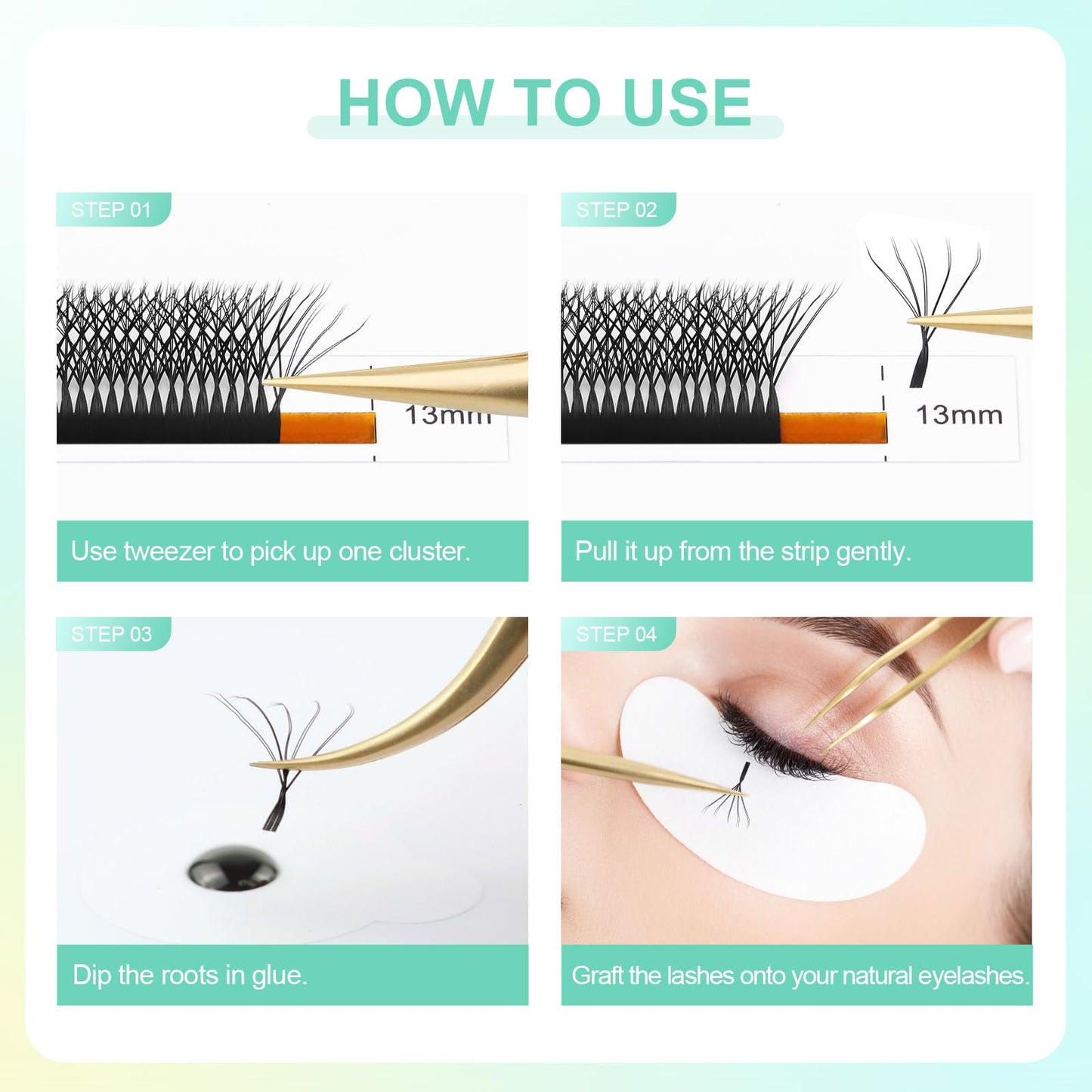 HOW TO USE

STEP 01

13mm

Use tweezer to pick up one cluster.

STEP 02

13mm

Pull it up from the strip gently.

STEP 03

Dip the roots in glue.

STEP 04

Graft the lashes onto your natural eyelashes.