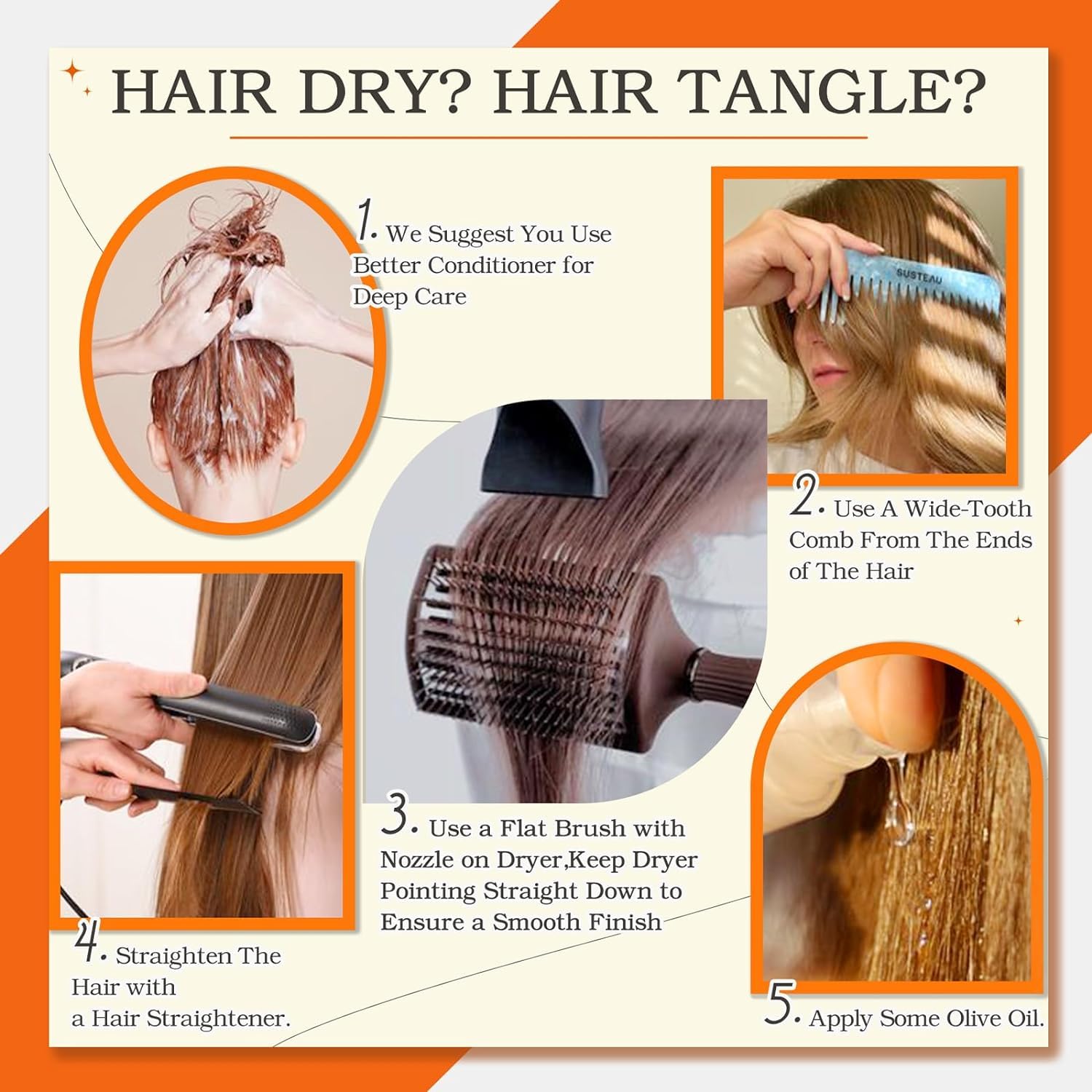 HAIR DRY? HAIR TANGLE?

1. We Suggest You Use Better Conditioner for Deep Care

SUSTEAU

2. Use A Wide-Tooth Comb From The Ends of The Hair

3. Use a Flat Brush with Nozzle on Dryer,Keep Dryer Pointing Straight Down to Ensure a Smooth Finish

4. Straighten The Hair with a Hair Straightener.

5. Apply Some Olive Oil.