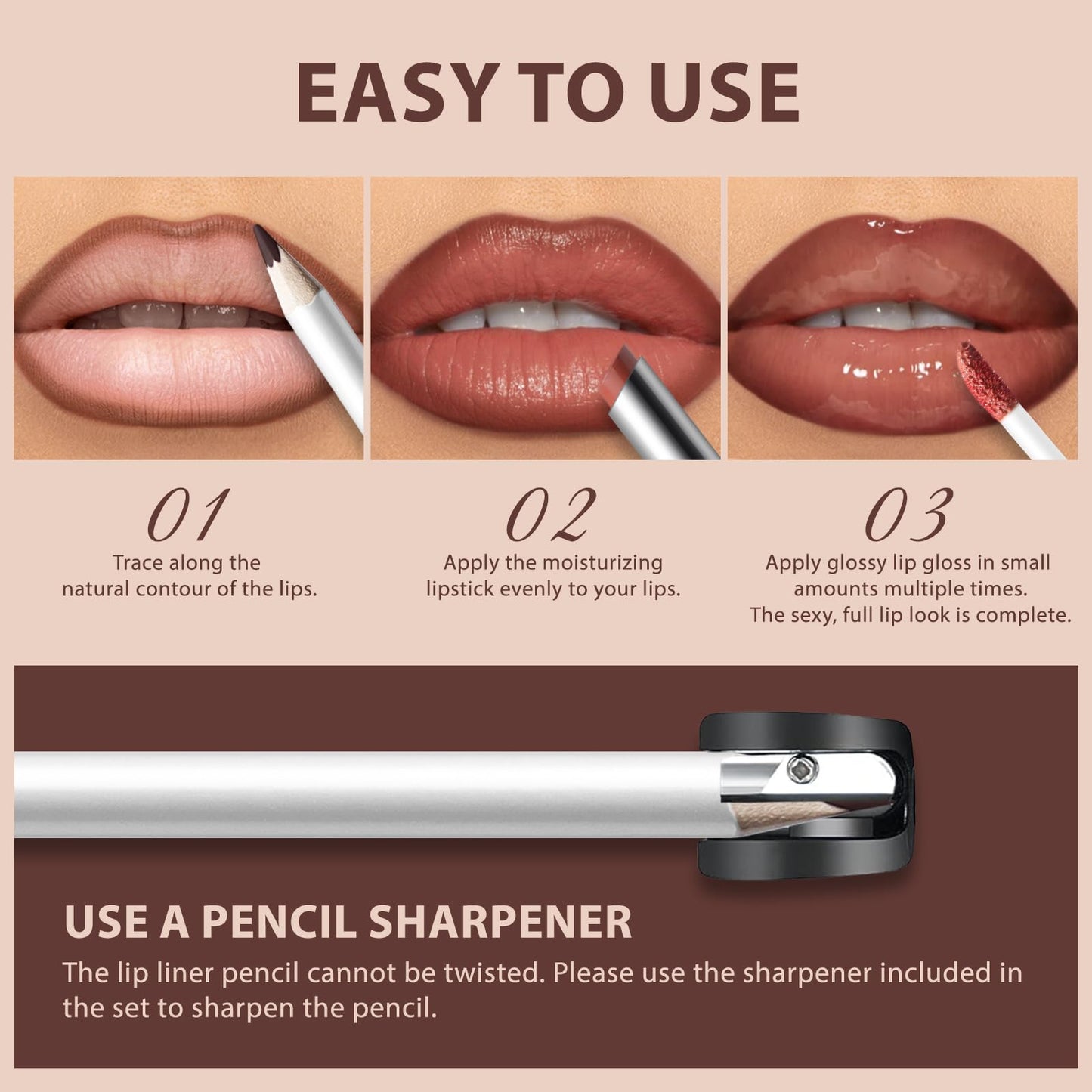 EASY TO USE

01
Trace along the natural contour of the lips.

02
Apply the moisturizing lipstick evenly to your lips.

03
Apply glossy lip gloss in small amounts multiple times. The sexy, full lip look is complete.

USE A PENCIL SHARPENER
The lip liner pencil cannot be twisted. Please use the sharpener included in the set to sharpen the pencil.