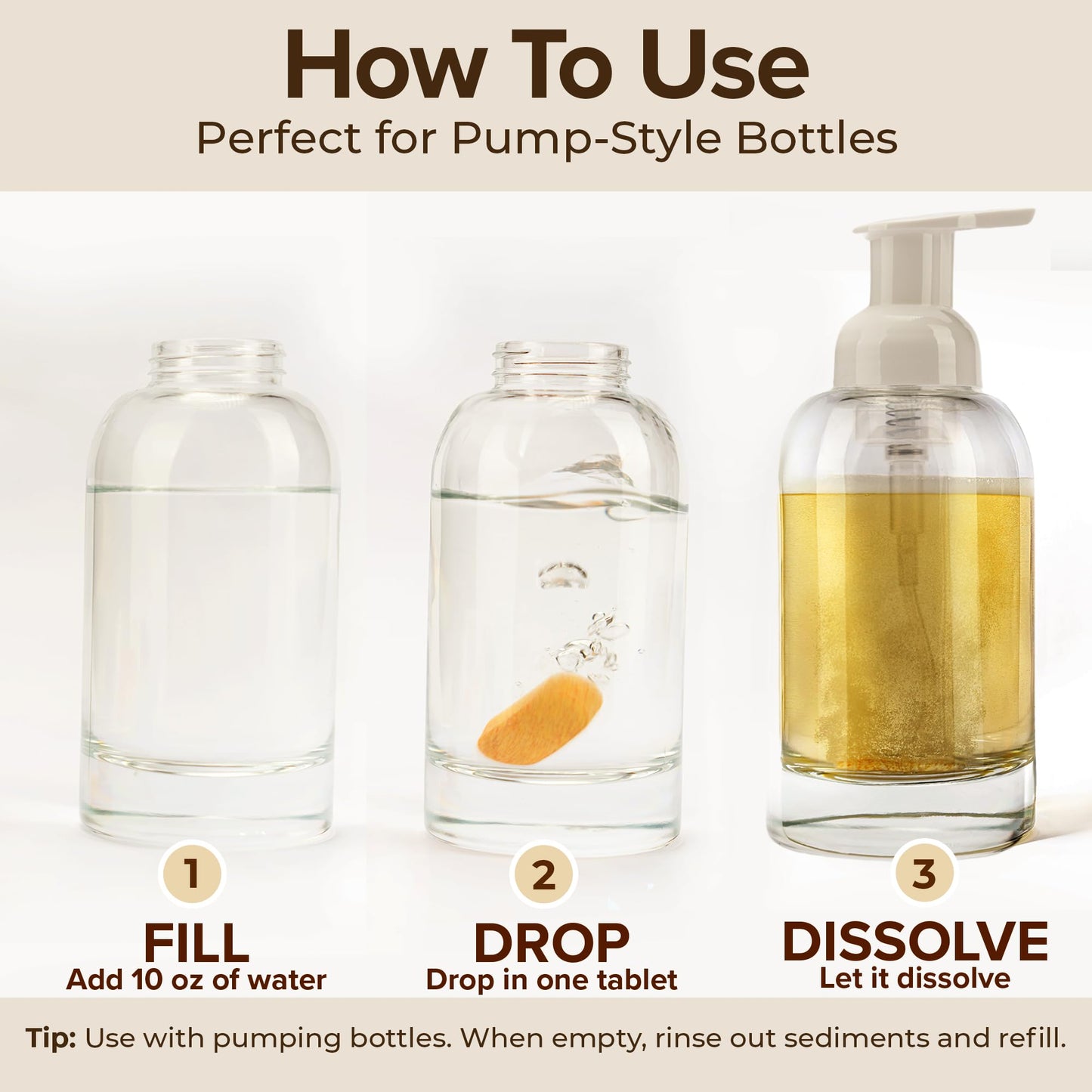 How To Use
Perfect for Pump-Style Bottles

1
FILL
Add 10 oz of water

2
DROP
Drop in one tablet

3
DISSOLVE
Let it dissolve

Tip: Use with pumping bottles. When empty, rinse out sediments and refill.