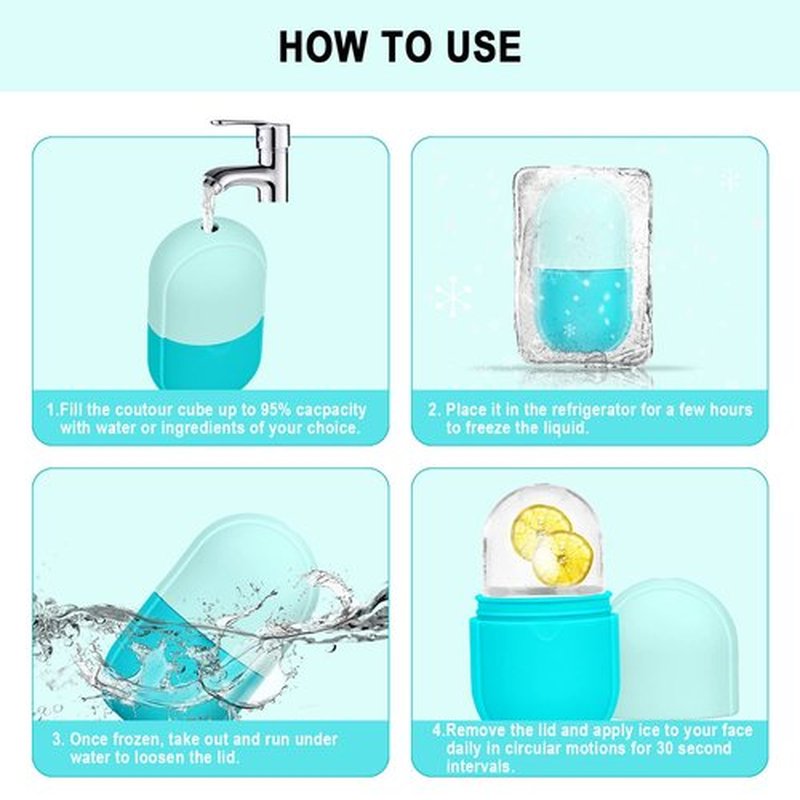 HOW TO USE

1.Fill the coutour cube up to 95% cacpacity with water or ingredients of your choice.

2. Place it in the refrigerator for a few hours to freeze the liquid.

3. Once frozen, take out and run under water to loosen the lid.

4.Remove the lid and apply ice to your face daily in circular motions for 30 second intervals.