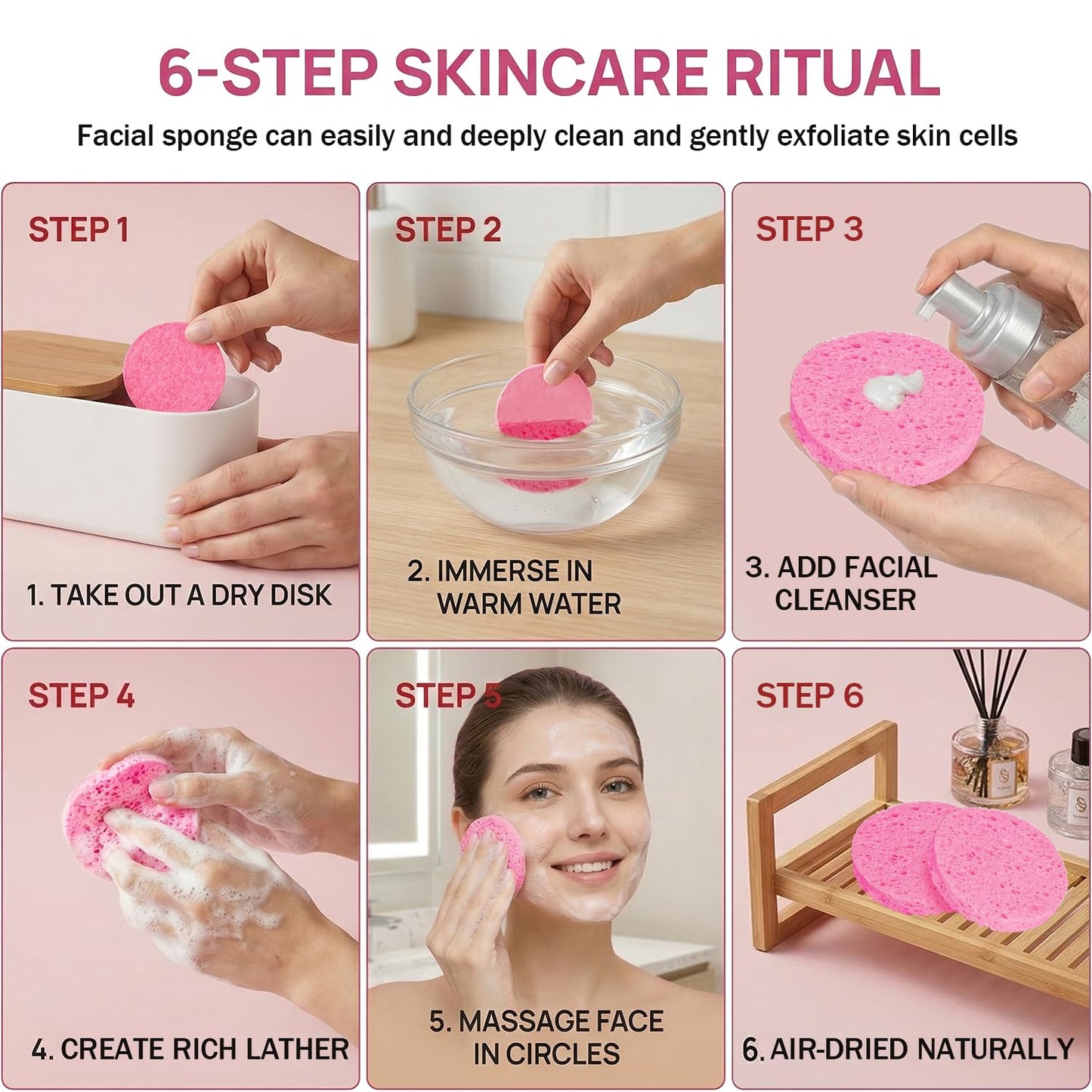 6-STEP SKINCARE RITUAL

Facial sponge can easily and deeply clean and gently exfoliate skin cells

STEP 1

1. TAKE OUT A DRY DISK

STEP 2

2. IMMERSE IN WARM WATER

STEP 3

3. ADD FACIAL CLEANSER

STEP 4

4. CREATE RICH LATHER

STEP 5

5. MASSAGE FACE IN CIRCLES

STEP 6

6. AIR-DRIED NATURALLY