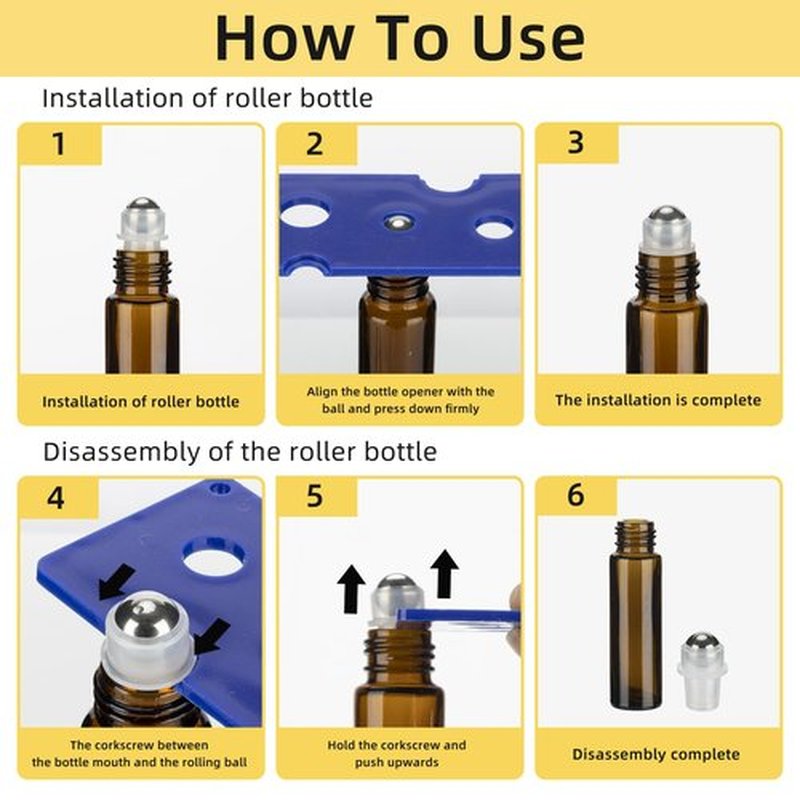 How To Use

Installation of roller bottle

1

Installation of roller bottle

2

Align the bottle opener with the ball and press down firmly

3

The installation is complete

Disassembly of the roller bottle

4

The corkscrew between the bottle mouth and the rolling ball

5

Hold the corkscrew and push upwards

6

Disassembly complete