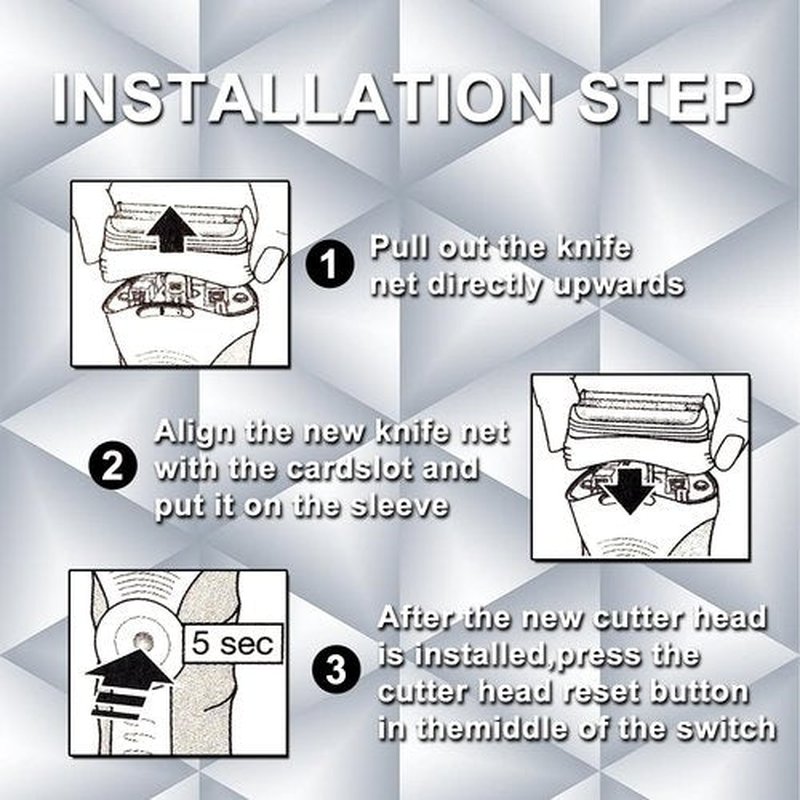 INSTALLATION STEP

1 Pull out the knife net directly upwards

2 Align the new knife net with the cardslot and put it on the sleeve

5 sec

3 After the new cutter head is installed,press the cutter head reset button in themiddle of the switch