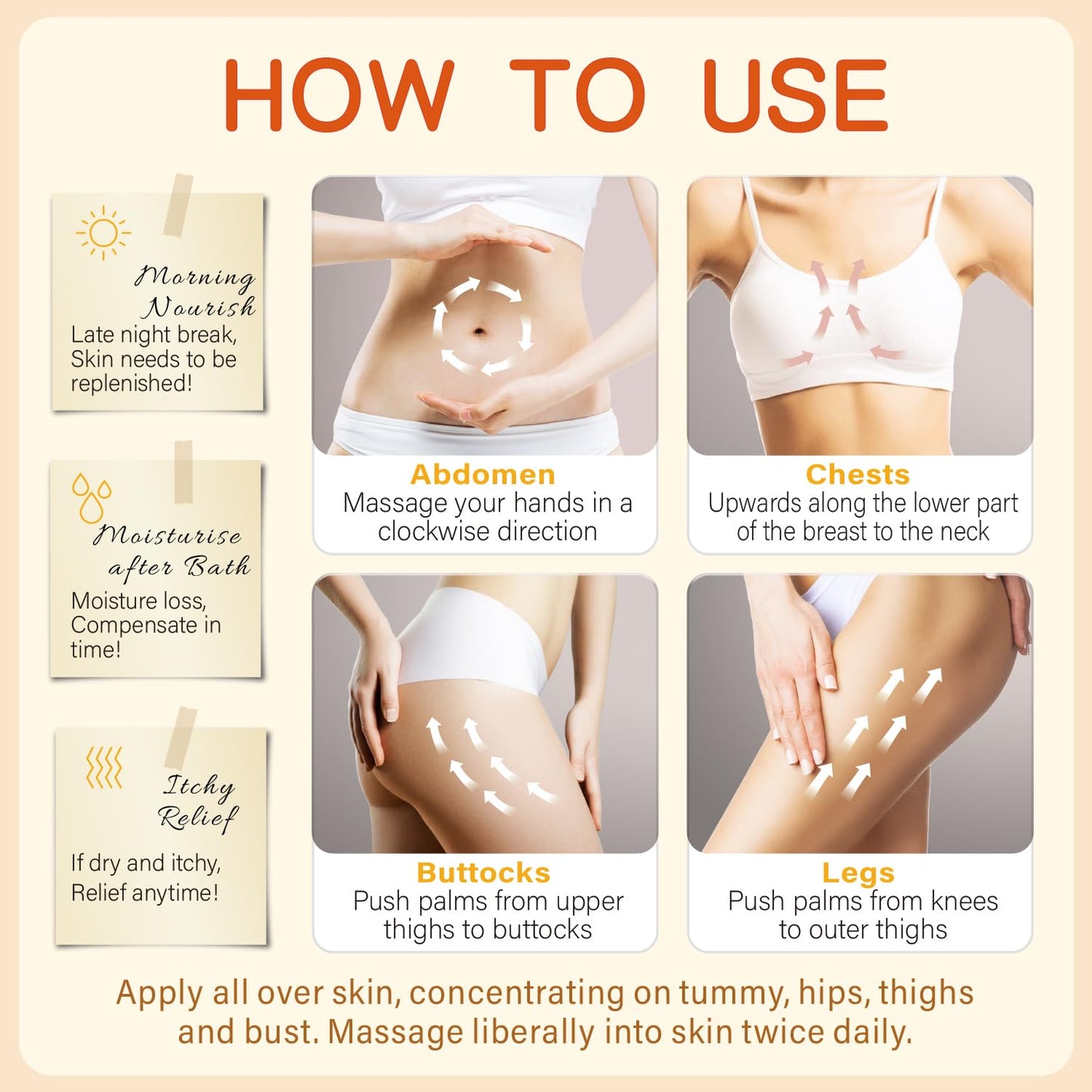 HOW TO USE

Morning Nourish
Late night break, Skin needs to be replenished!

Moisturise after Bath
Moisture loss, Compensate in time!

Itchy Relief
If dry and itchy, Relief anytime!

Abdomen
Massage your hands in a clockwise direction

Chests
Upwards along the lower part of the breast to the neck

Buttocks
Push palms from upper thighs to buttocks

Legs
Push palms from knees to outer thighs

Apply all over skin, concentrating on tummy, hips, thighs and bust. Massage liberally into skin twice daily.