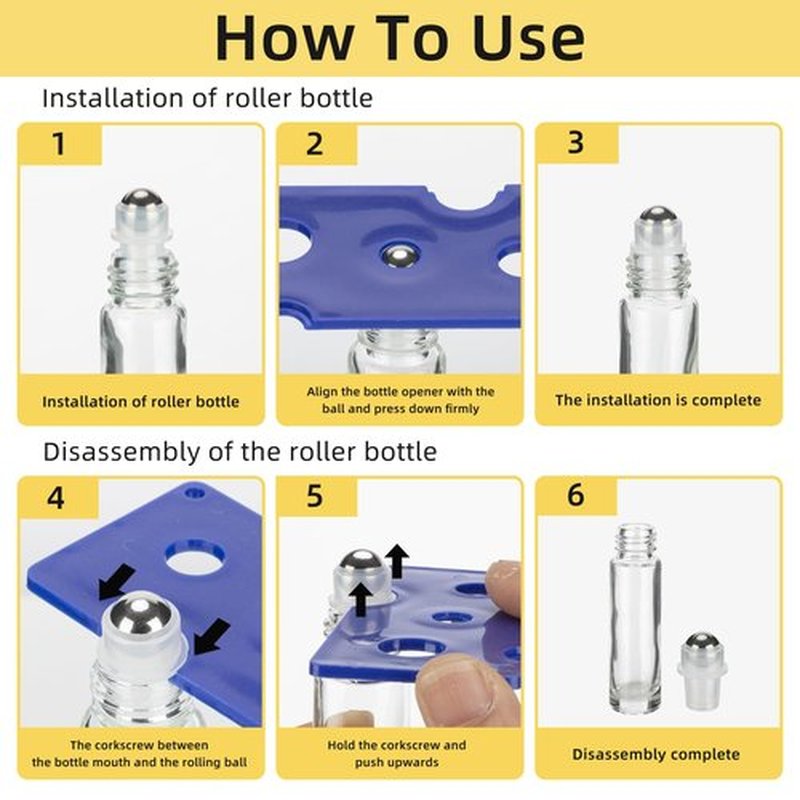 How To Use

Installation of roller bottle

1

Installation of roller bottle

2

Align the bottle opener with the ball and press down firmly

3

The installation is complete

Disassembly of the roller bottle

4

The corkscrew between the bottle mouth and the rolling ball

5

Hold the corkscrew and push upwards

6

Disassembly complete