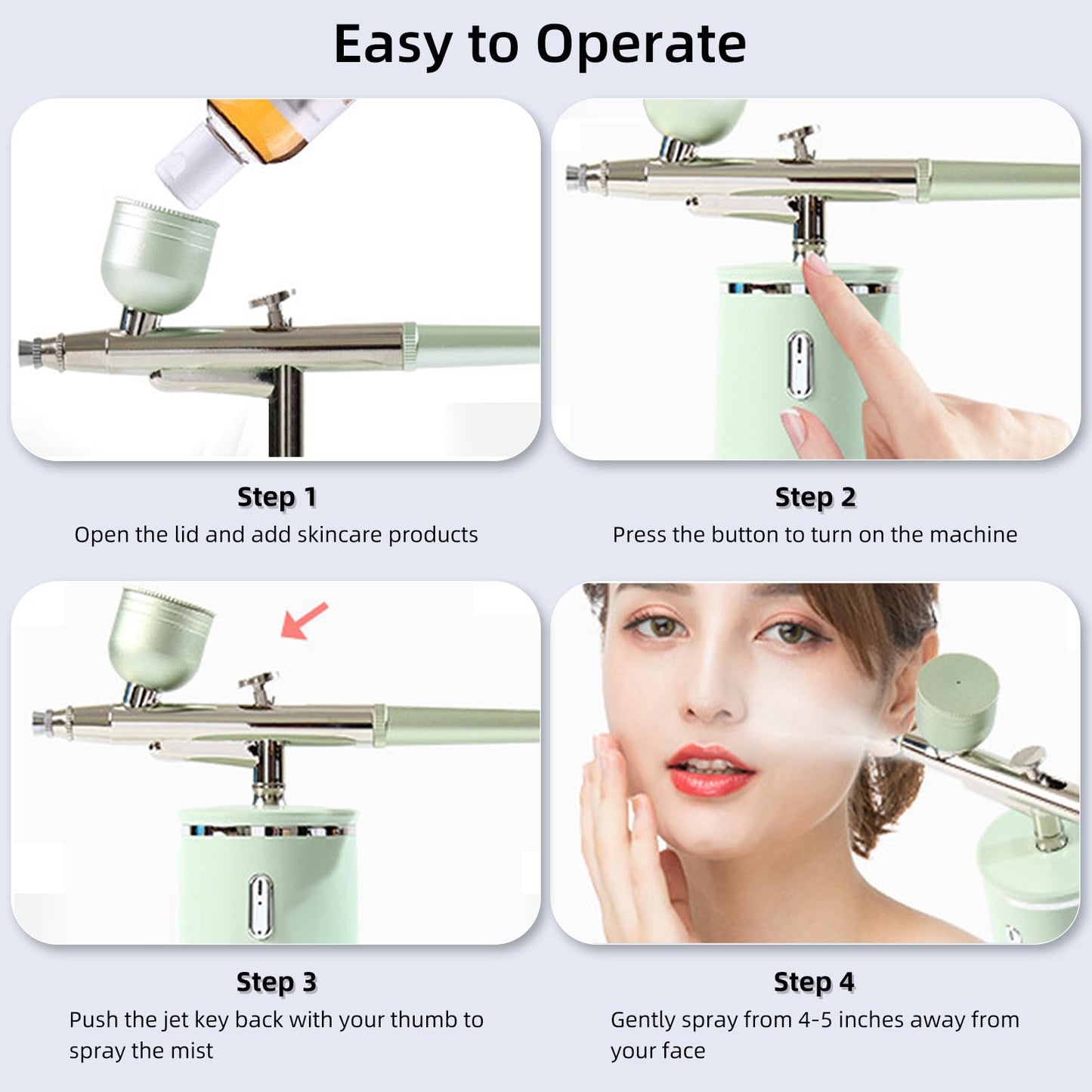 Easy to Operate

Step 1
Open the lid and add skincare products

Step 2
Press the button to turn on the machine

Step 3
Push the jet key back with your thumb to spray the mist

Step 4
Gently spray from 4-5 inches away from your face