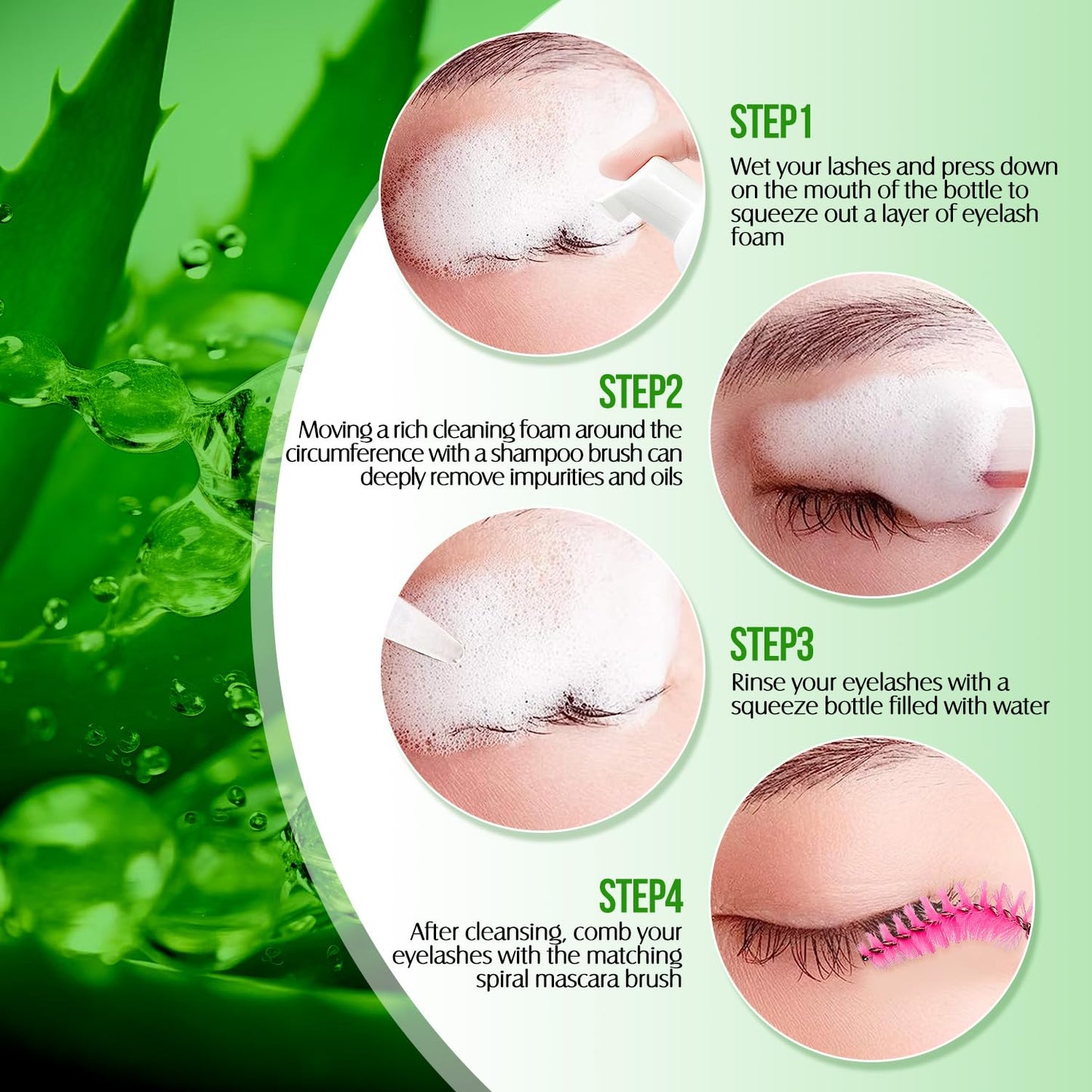 STEP1
Wet your lashes and press down on the mouth of the bottle to squeeze out a layer of eyelash foam

STEP2
Moving a rich cleaning foam around the circumference with a shampoo brush can deeply remove impurities and oils

STEP3
Rinse your eyelashes with a squeeze bottle filled with water

STEP4
After cleansing, comb your eyelashes with the matching spiral mascara brush