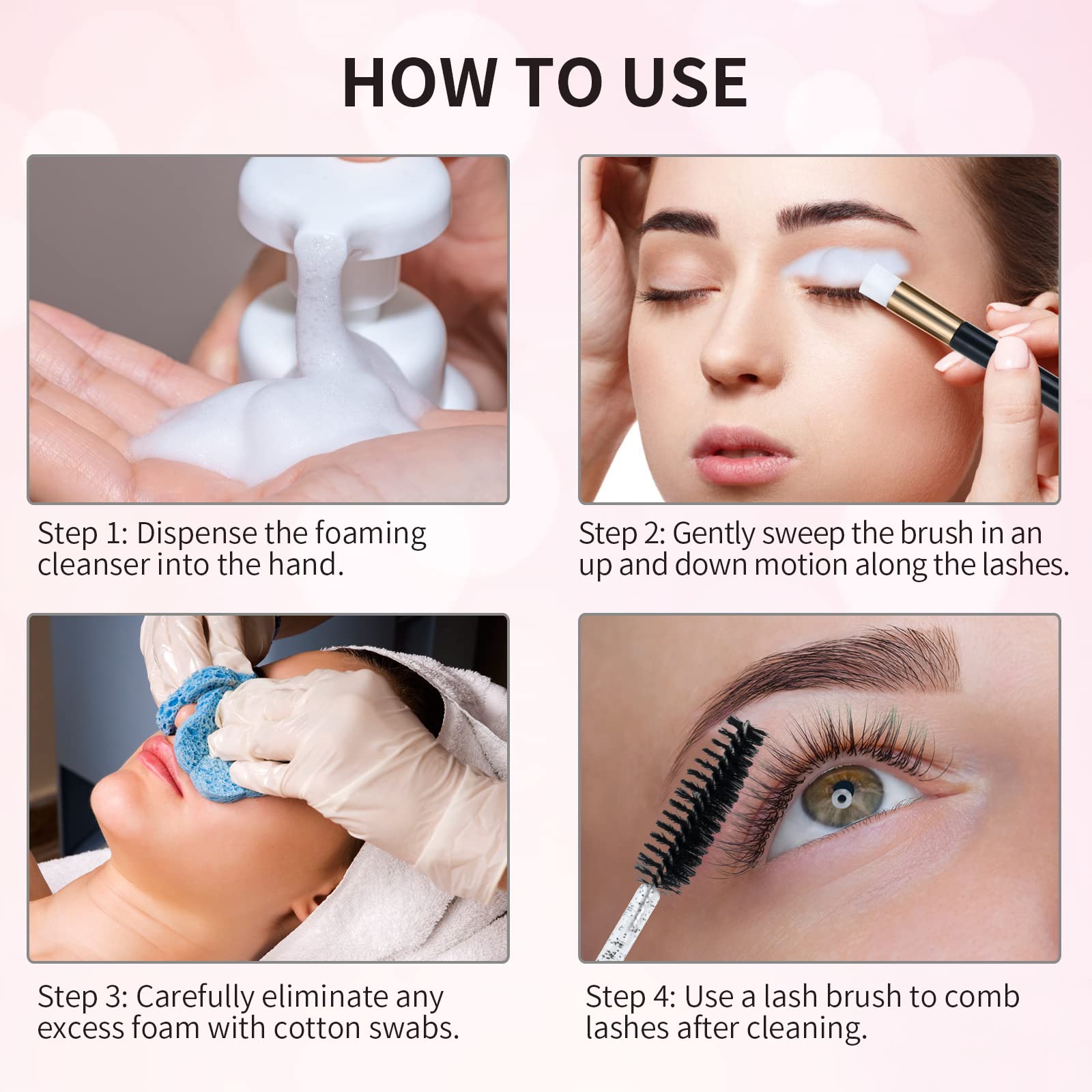 HOW TO USE

Step 1: Dispense the foaming cleanser into the hand.

Step 2: Gently sweep the brush in an up and down motion along the lashes.

Step 3: Carefully eliminate any excess foam with cotton swabs.

Step 4: Use a lash brush to comb lashes after cleaning.