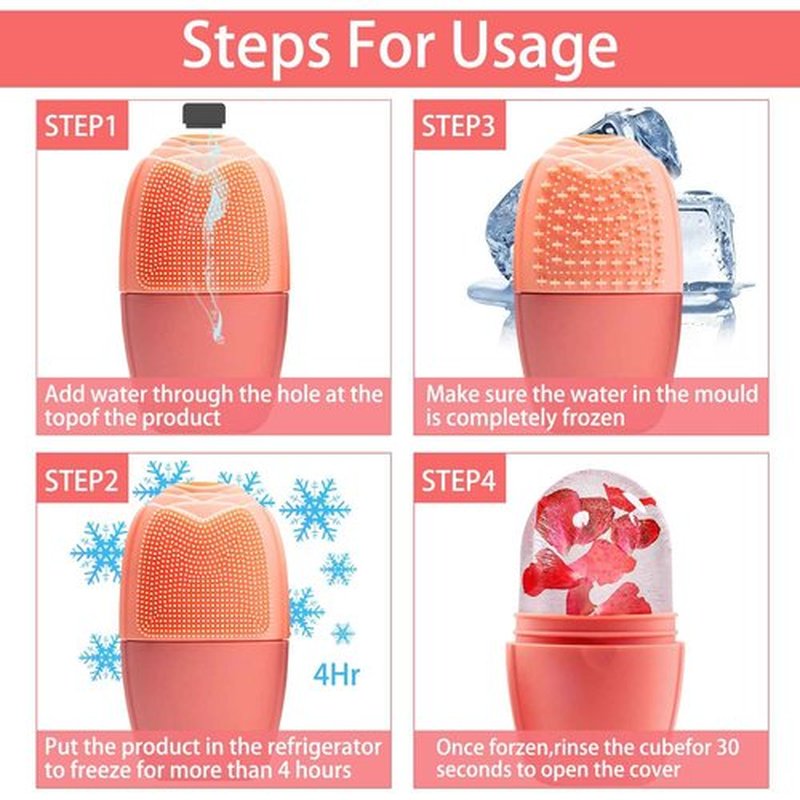 Steps For Usage

STEP1

Add water through the hole at the topof the product

STEP3

Make sure the water in the mould is completely frozen

STEP2

4Hr

Put the product in the refrigerator to freeze for more than 4 hours

STEP4

Once forzen,rinse the cubefor 30 seconds to open the cover