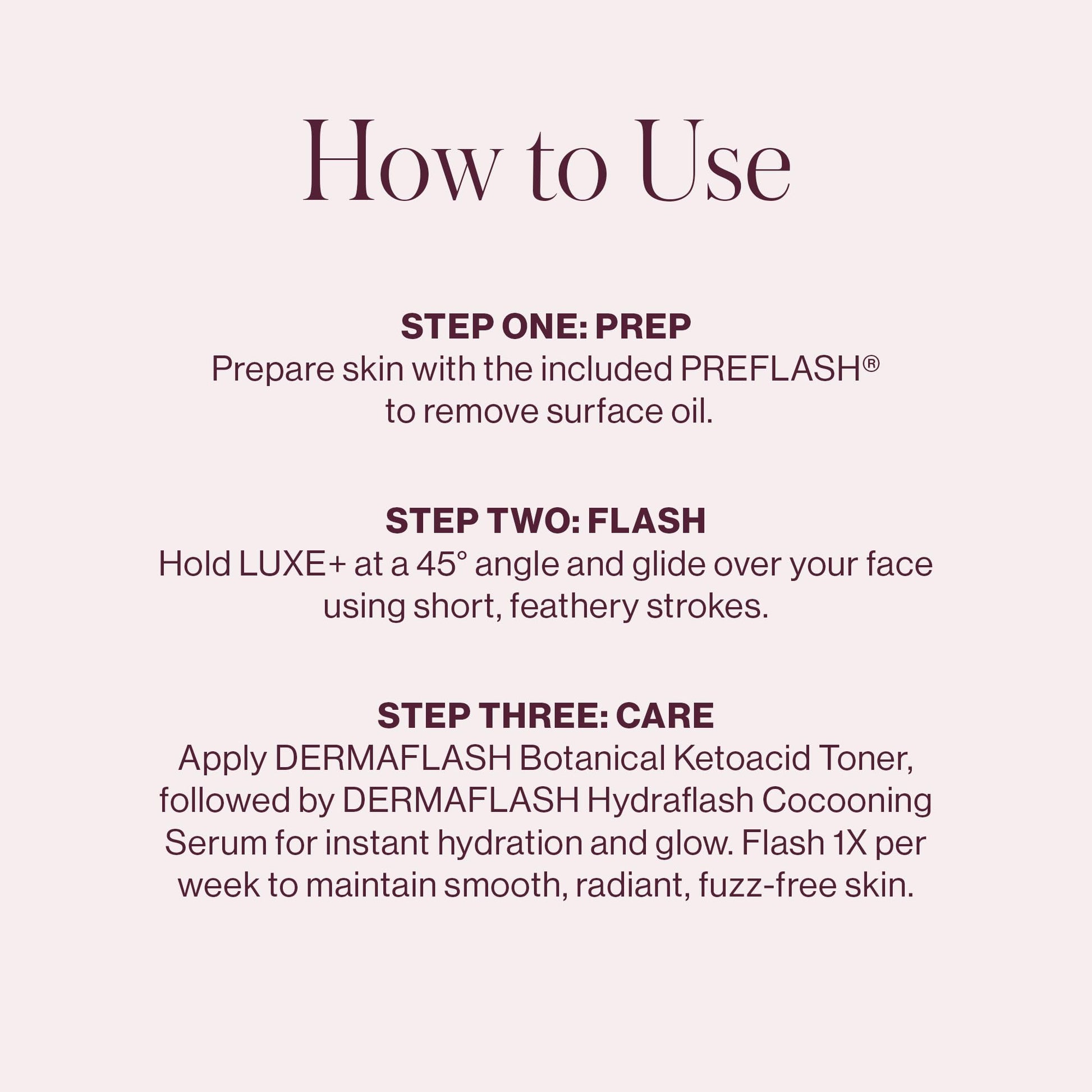 How to Use

STEP ONE: PREP
Prepare skin with the included PREFLASH® to remove surface oil.

STEP TWO: FLASH
Hold LUXE+ at a 45° angle and glide over your face using short, feathery strokes.

STEP THREE: CARE
Apply DERMAFLASH Botanical Ketoacid Toner, followed by DERMAFLASH Hydraflash Cocooning Serum for instant hydration and glow. Flash 1X per week to maintain smooth, radiant, fuzz-free skin.