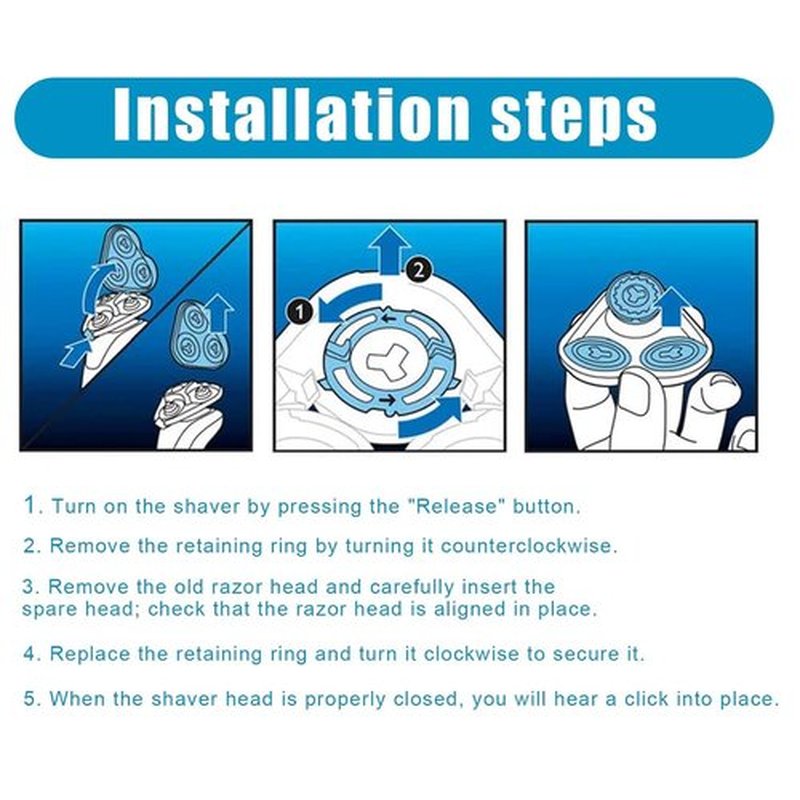 Installation steps

1

2

1. Turn on the shaver by pressing the "Release" button.

2. Remove the retaining ring by turning it counterclockwise.

3. Remove the old razor head and carefully insert the spare head; check that the razor head is aligned in place.

4. Replace the retaining ring and turn it clockwise to secure it.

5. When the shaver head is properly closed, you will hear a click into place.