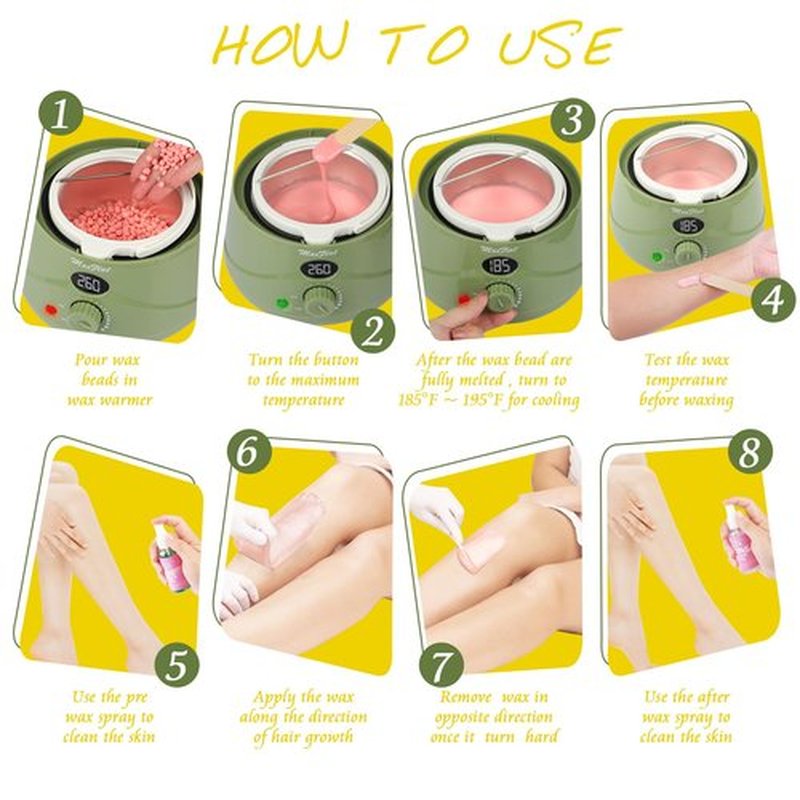 HOW TO USE

1

260

Pour wax beads in wax warmer

260

2

Turn the button to the maximum temperature

3

185

After the wax bead are fully melted , turn to 185°F ~ 195°F for cooling

185

4

Test the wax temperature before waxing

5

Use the pre wax spray to clean the skin

6

Apply the wax along the direction of hair growth

7

Remove wax in opposite direction once it turn hard

8

Use the after wax spray to clean the skin