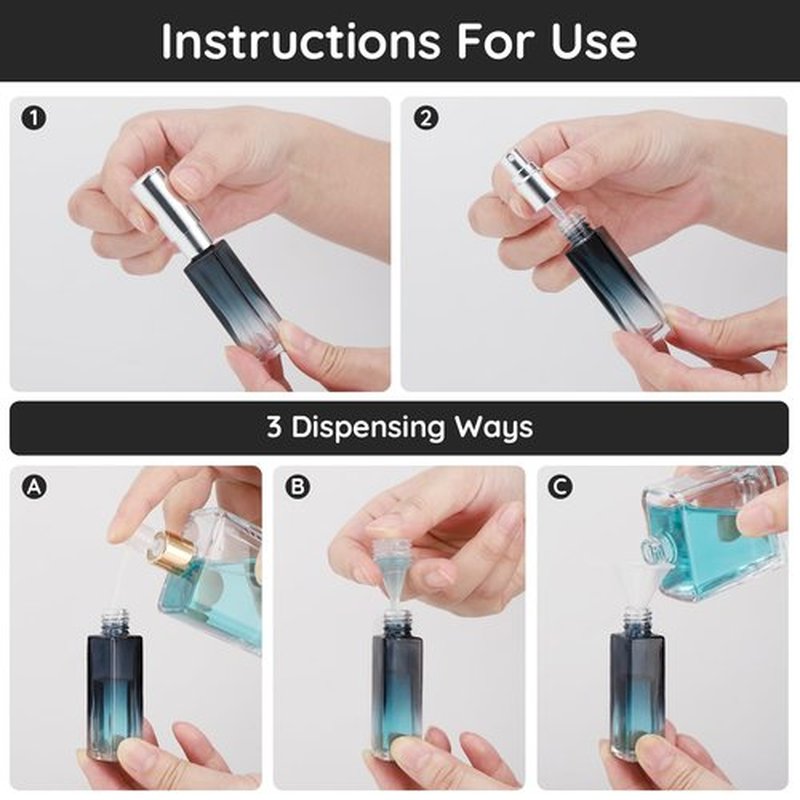 Instructions For Use

1

2

3 Dispensing Ways

A

B

C