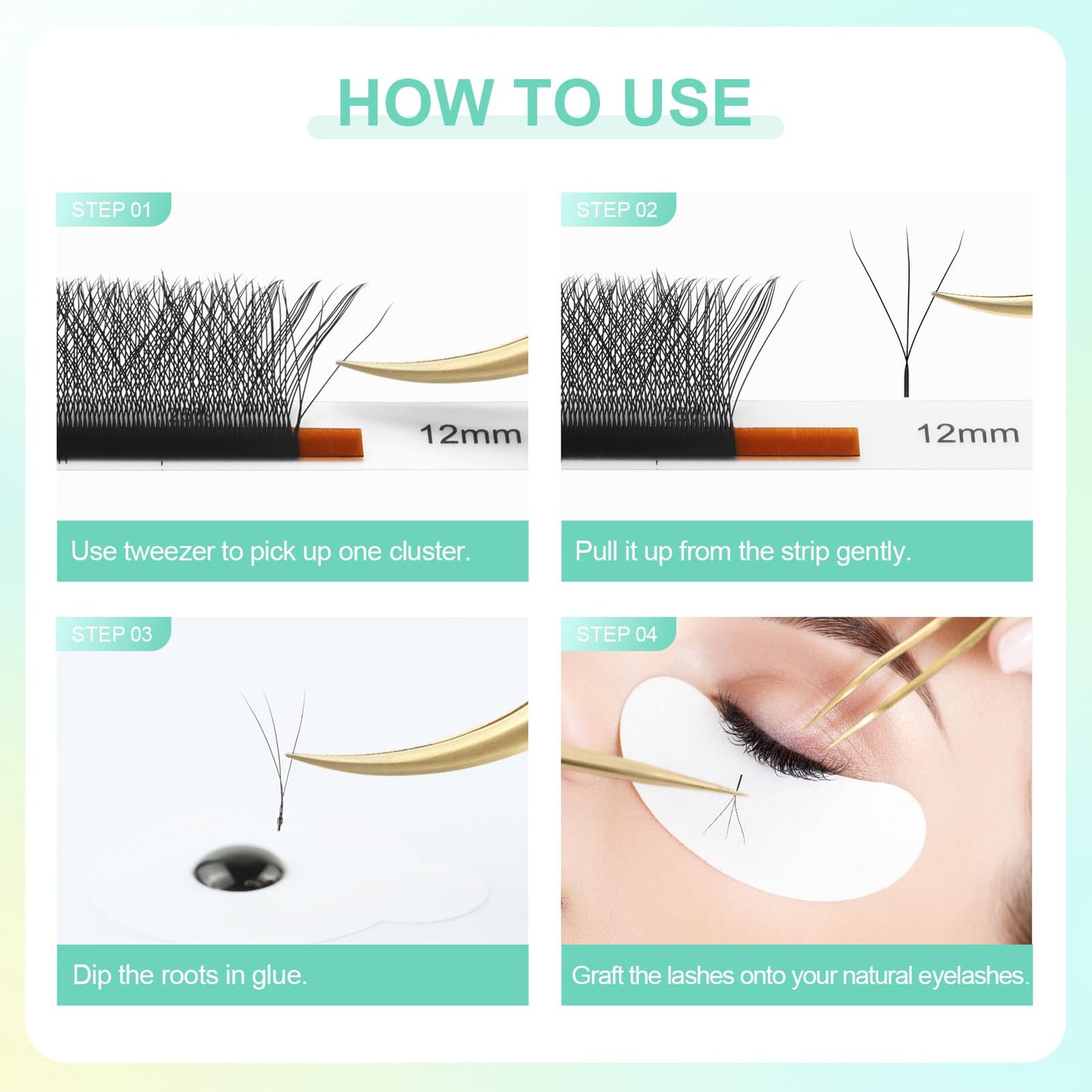 HOW TO USE

STEP 01

12mm

Use tweezer to pick up one cluster.

STEP 02

12mm

Pull it up from the strip gently.

STEP 03

Dip the roots in glue.

STEP 04

Graft the lashes onto your natural eyelashes.