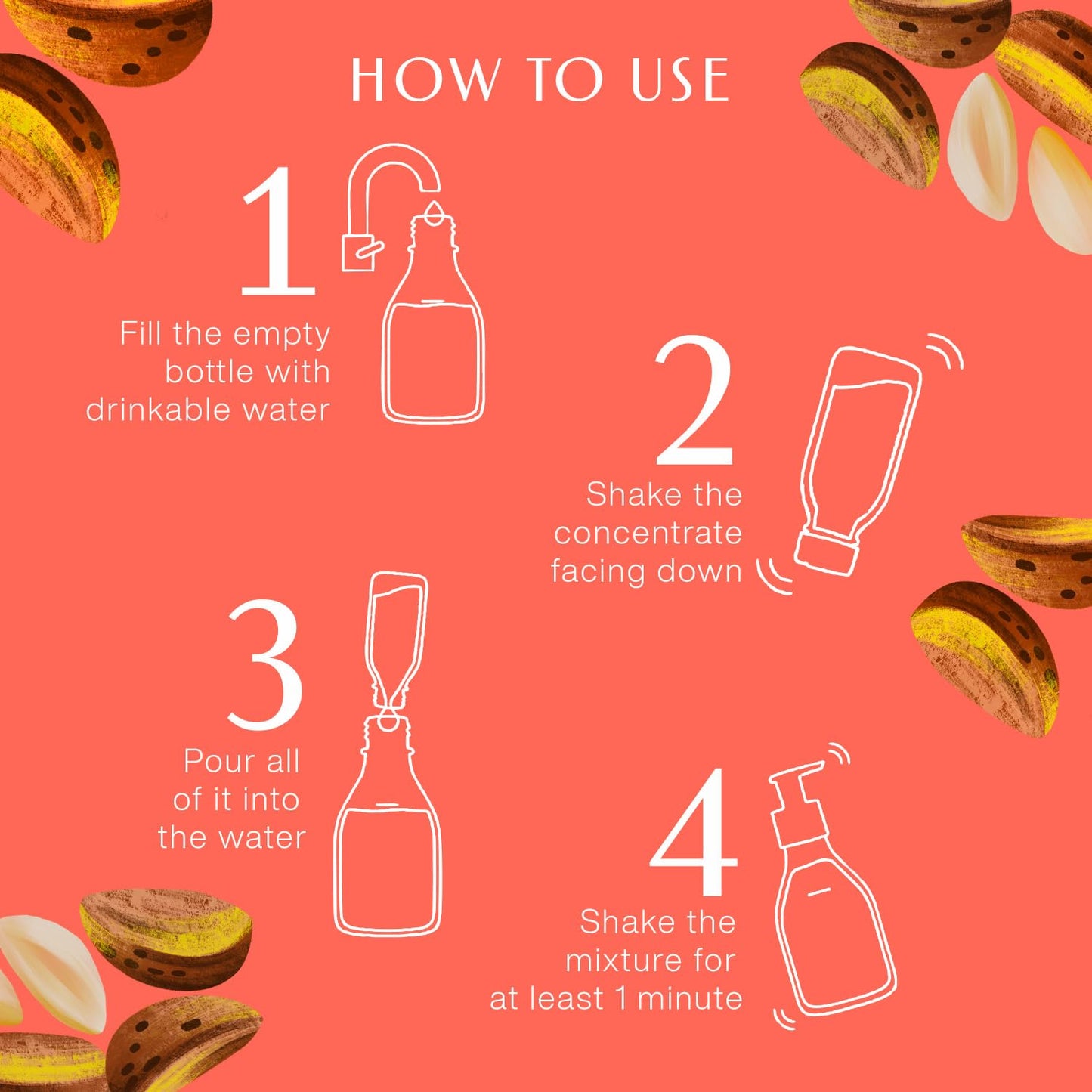 HOW TO USE

1
Fill the empty bottle with drinkable water

2
Shake the concentrate facing down

3
Pour all of it into the water

4
Shake the mixture for at least 1 minute