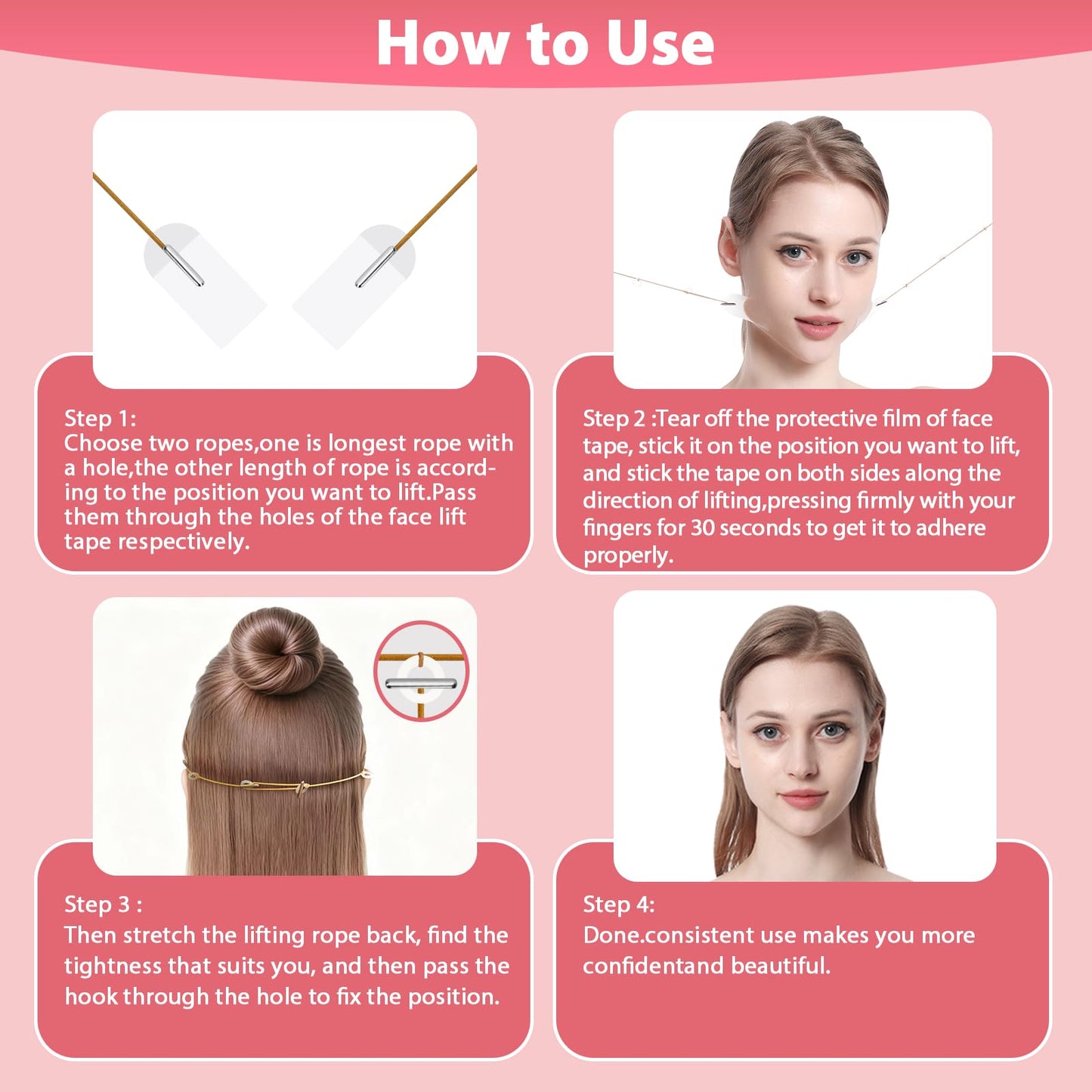 How to Use

Step 1:
Choose two ropes,one is longest rope with a hole,the other length of rope is according to the position you want to lift.Pass them through the holes of the face lift tape respectively.

Step 2 :Tear off the protective film of face tape, stick it on the position you want to lift, and stick the tape on both sides along the direction of lifting,pressing firmly with your fingers for 30 seconds to get it to adhere properly.

Step 3 :
Then stretch the lifting rope back, find the tightness that suits you, and then pass the hook through the hole to fix the position.

Step 4:
Done.consistent use makes you more confidentand beautiful.