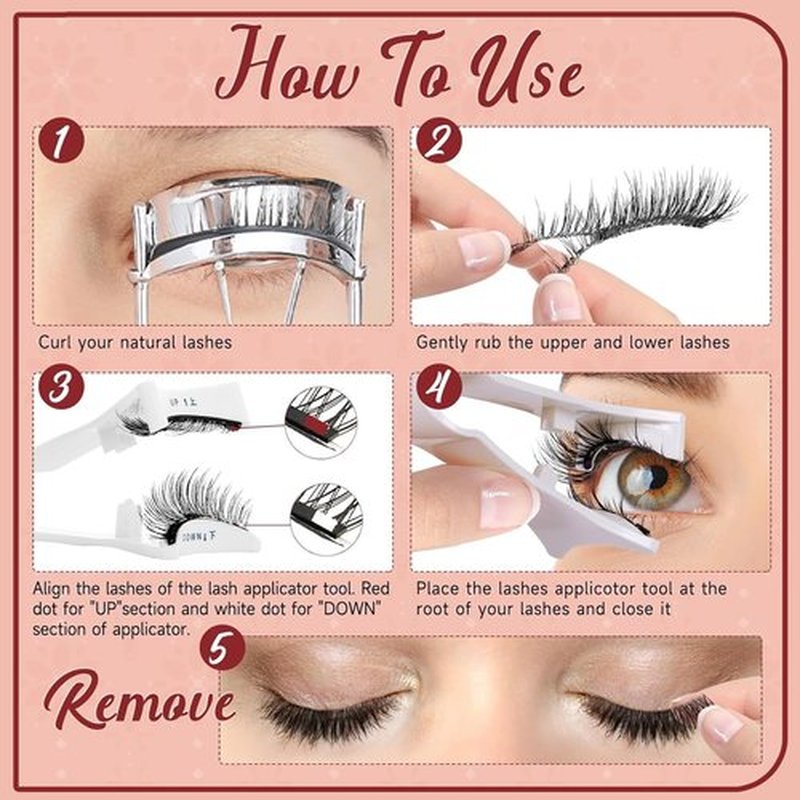 How To Use

1

Curl your natural lashes

2

Gently rub the upper and lower lashes

3

UP 上

DOWN 下

Align the lashes of the lash applicator tool. Red dot for "UP"section and white dot for "DOWN" section of applicator.

4

Place the lashes applicotor tool at the root of your lashes and close it

5

Remove