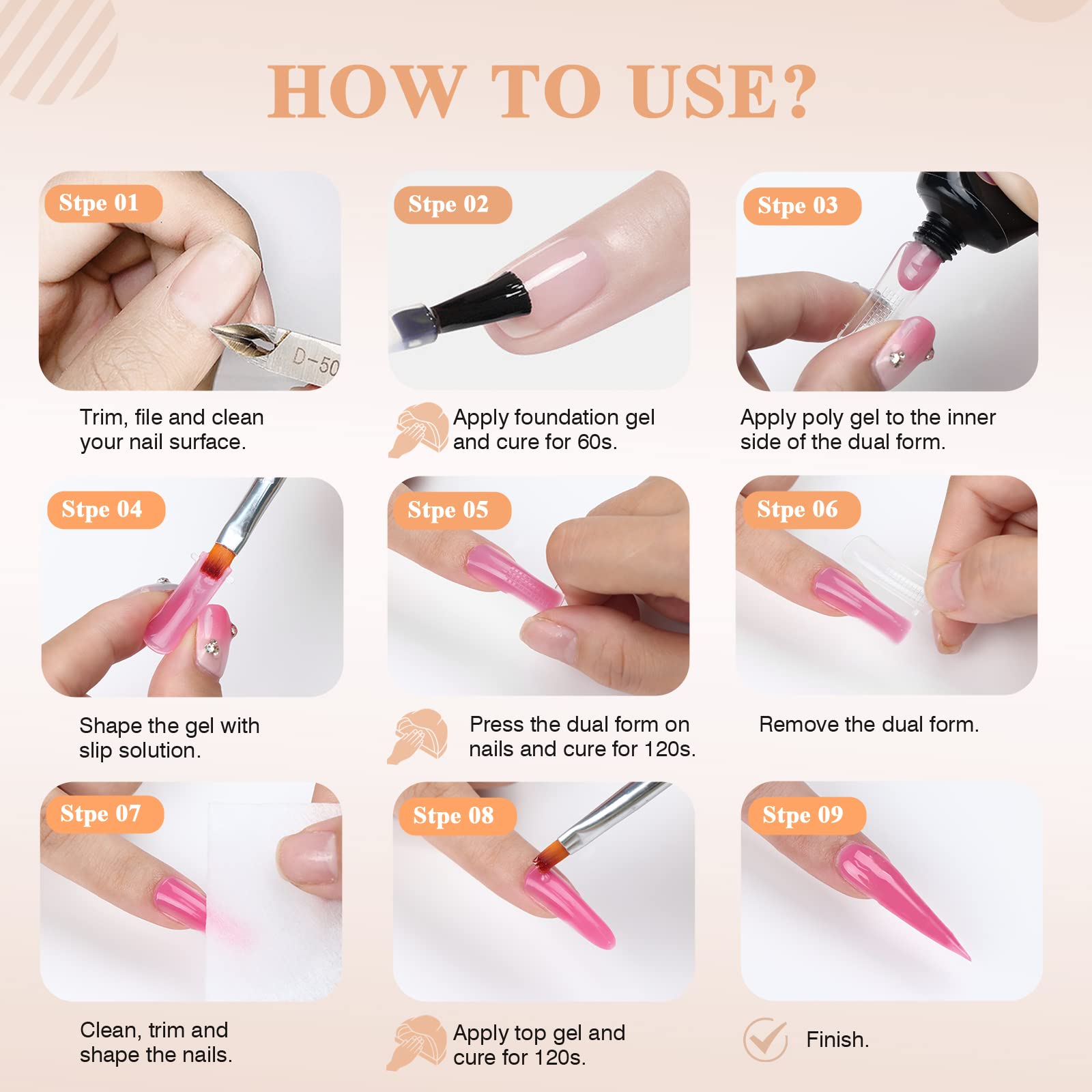 HOW TO USE?

Stpe 01

D-50

Trim, file and clean your nail surface.

Stpe 02

Apply foundation gel and cure for 60s.

Stpe 03

Apply poly gel to the inner side of the dual form.

Stpe 04

Shape the gel with slip solution.

Stpe 05

Press the dual form on nails and cure for 120s.

Stpe 06

Remove the dual form.

Stpe 07

Clean, trim and shape the nails.

Stpe 08

Apply top gel and cure for 120s.

Stpe 09

Finish.