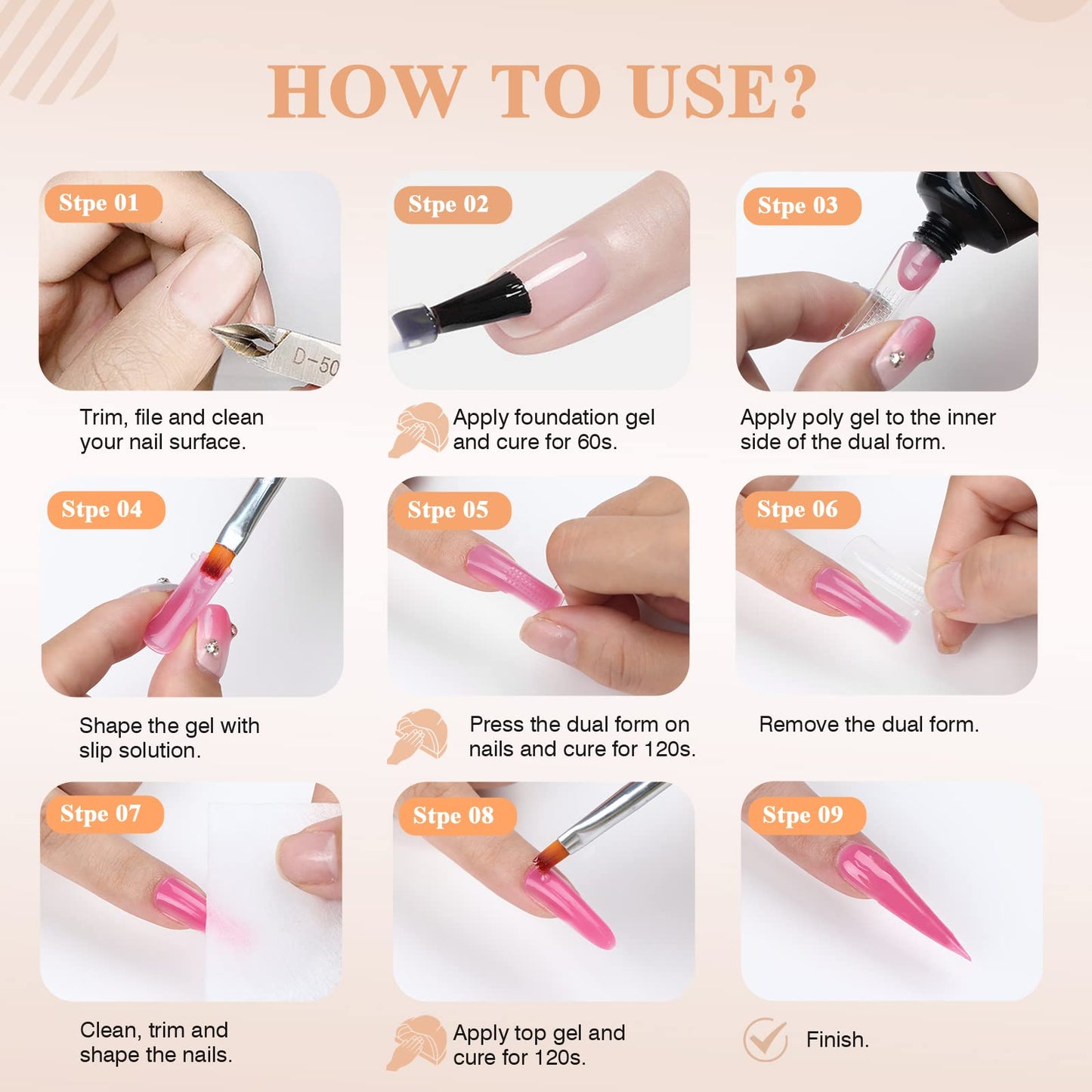 HOW TO USE?

Stpe 01
D-50
Trim, file and clean your nail surface.

Stpe 02
Apply foundation gel and cure for 60s.

Stpe 03
Apply poly gel to the inner side of the dual form.

Stpe 04
Shape the gel with slip solution.

Stpe 05
Press the dual form on nails and cure for 120s.

Stpe 06
Remove the dual form.

Stpe 07
Clean, trim and shape the nails.

Stpe 08
Apply top gel and cure for 120s.

Stpe 09
Finish.